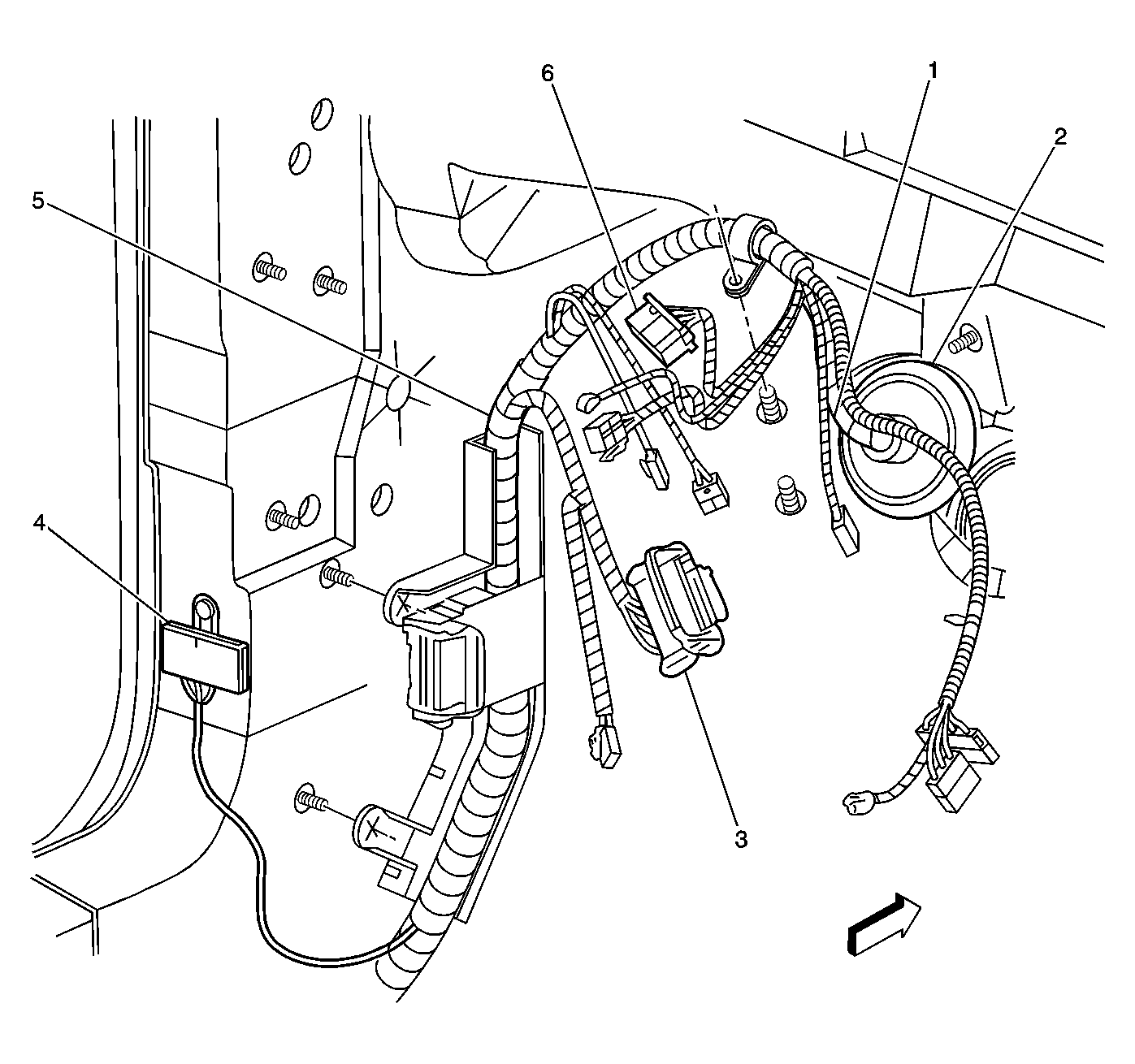 6
1
2
5
4
3