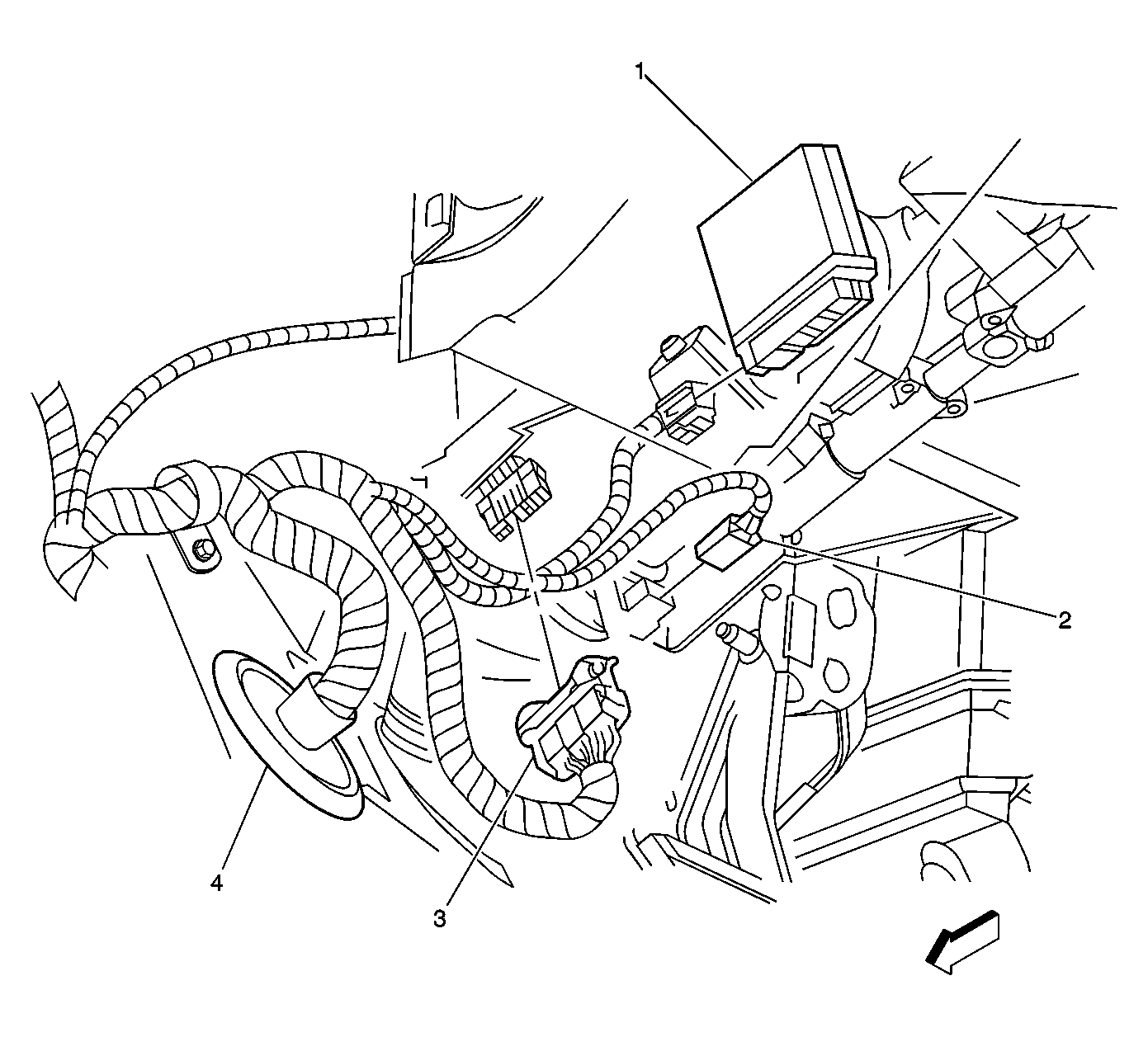 1
2
4
3