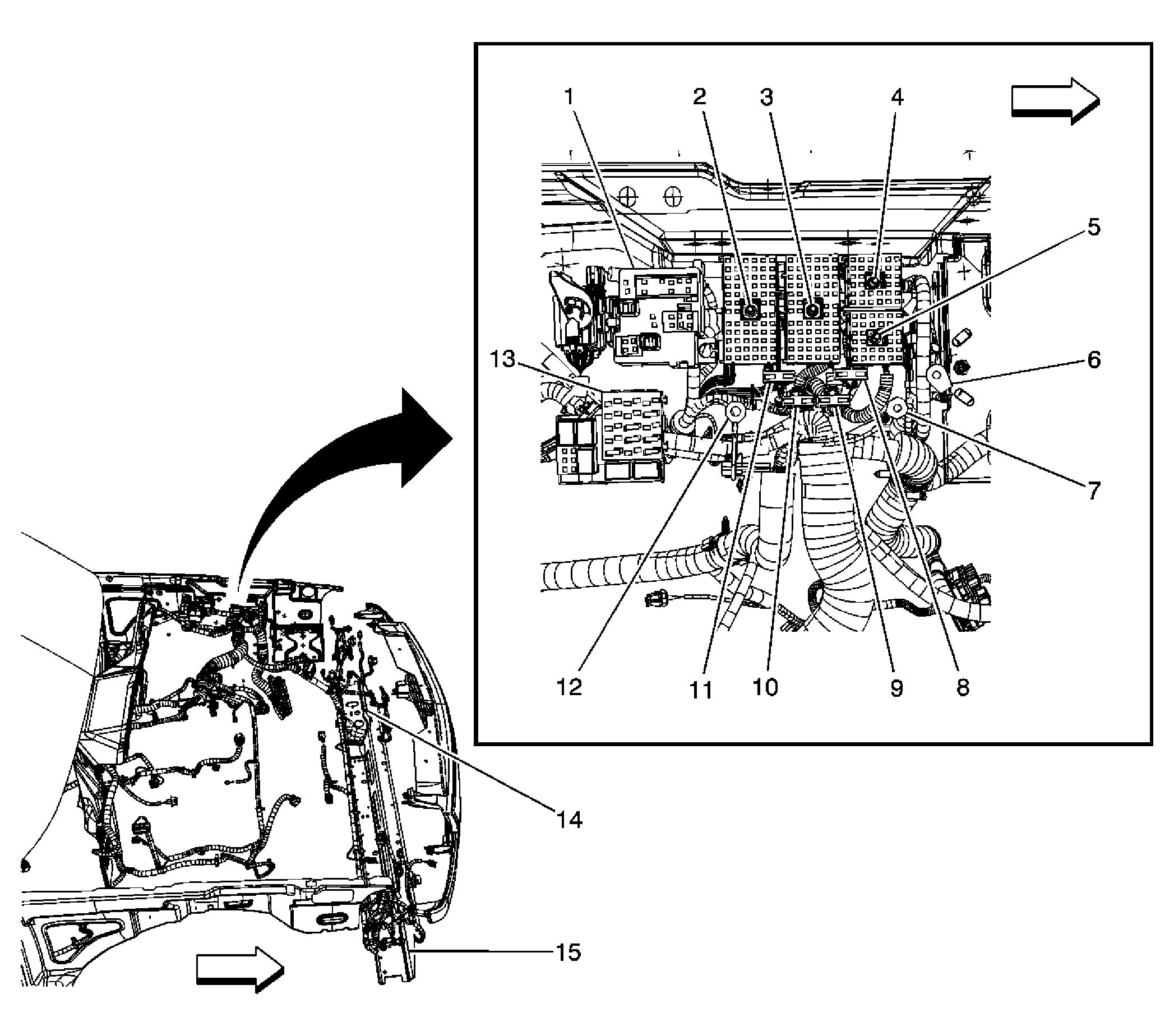 1
2
3
4
5
13
6
7
12
11
10
9
8
14
15