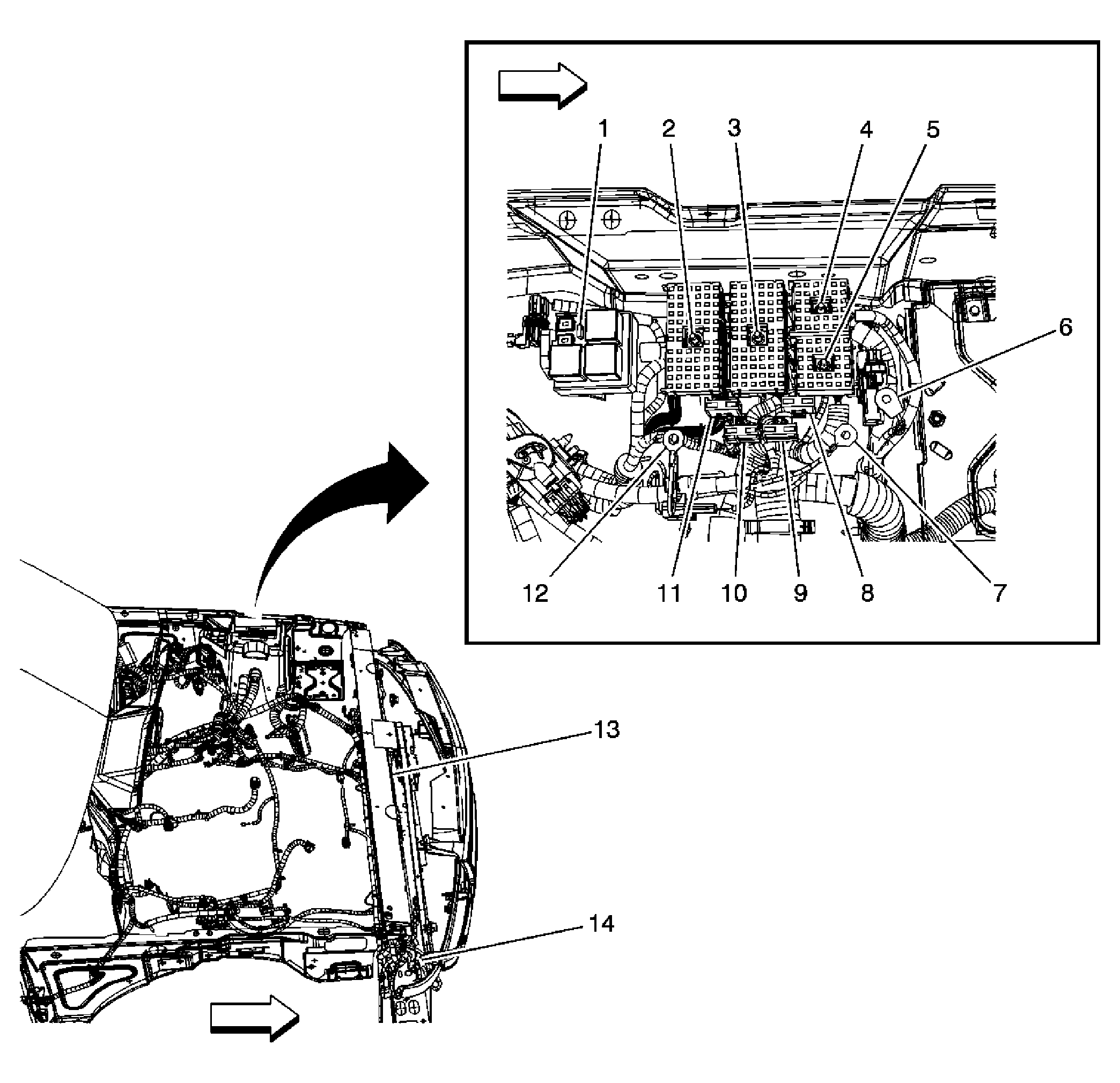 1 2 3 4 5
6
12 11 10 9 8 7
13
14