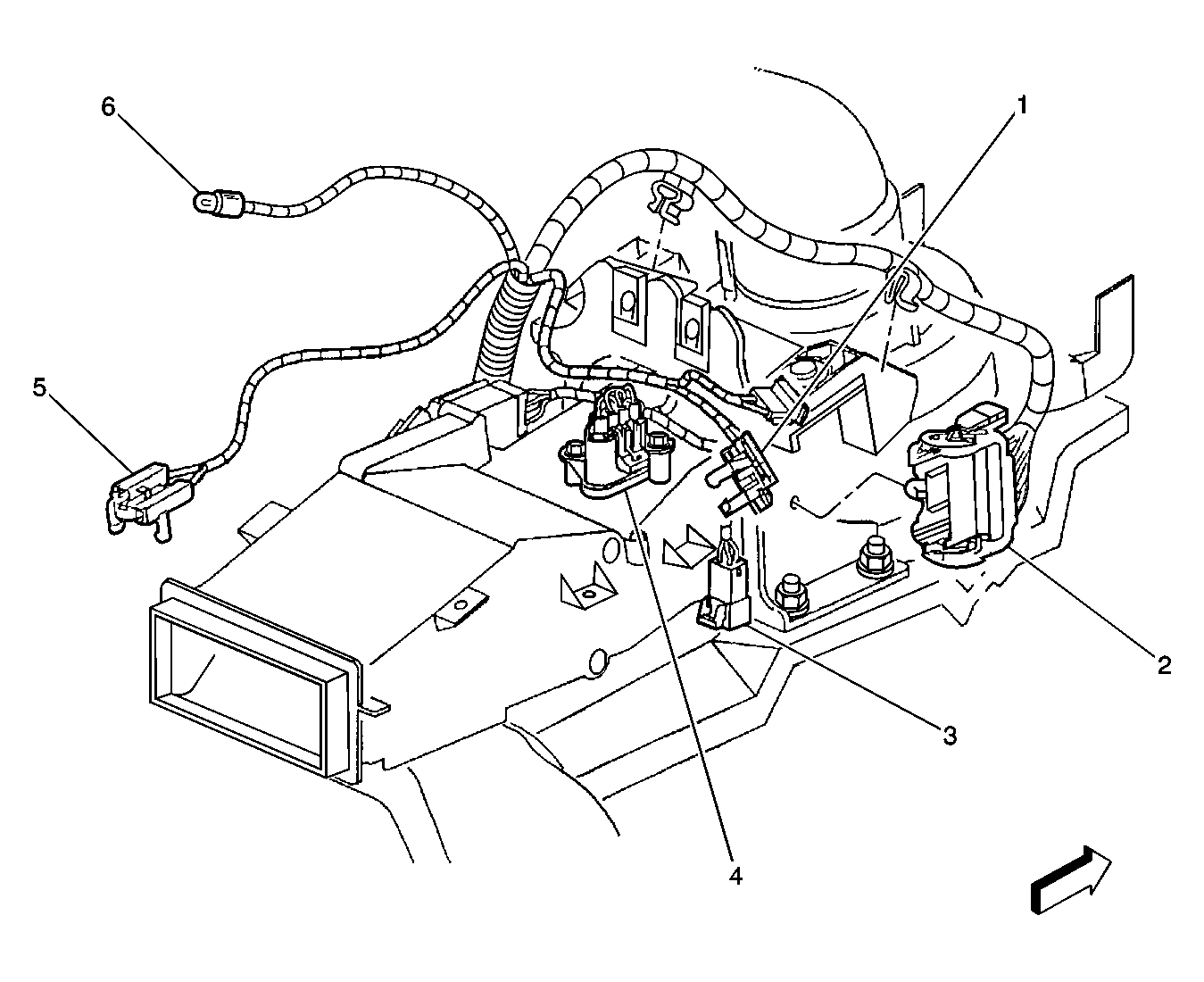 6
1
5
2
3
4