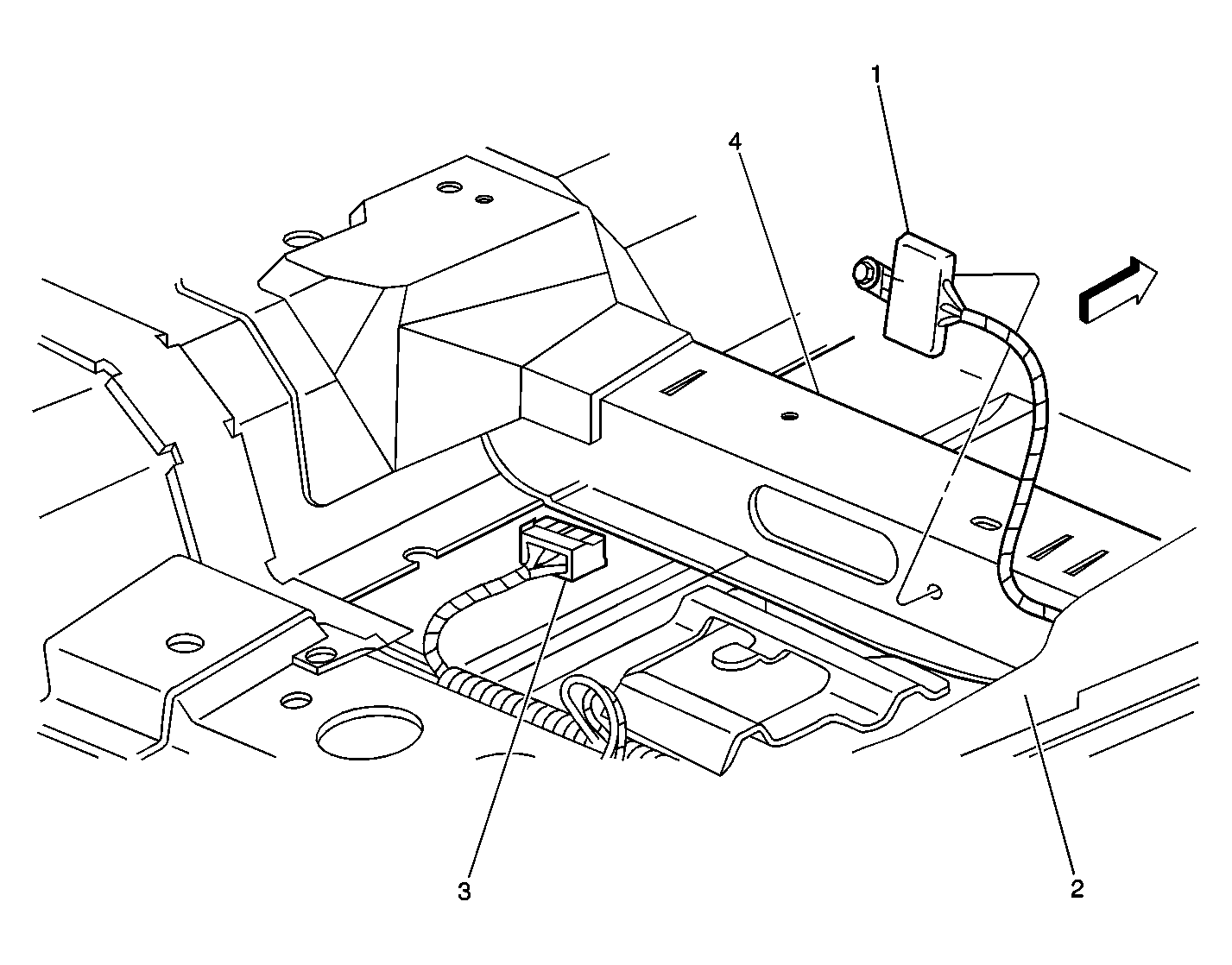 1
4
3
2