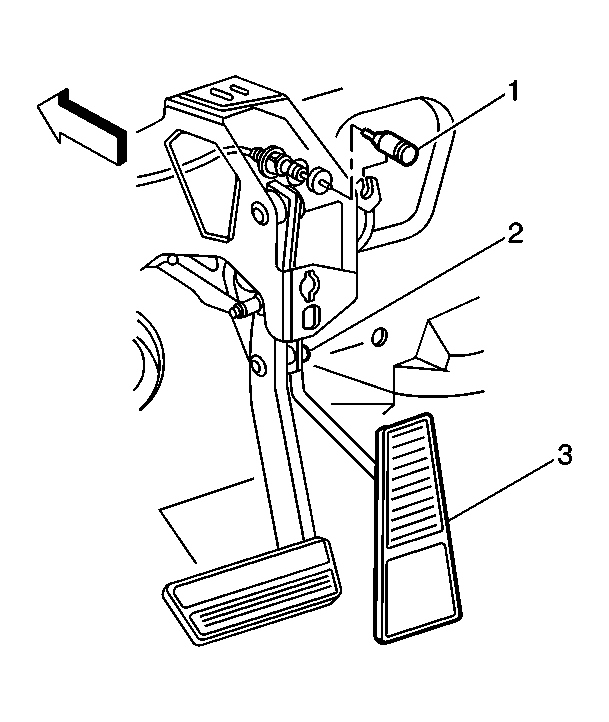 1
2
3