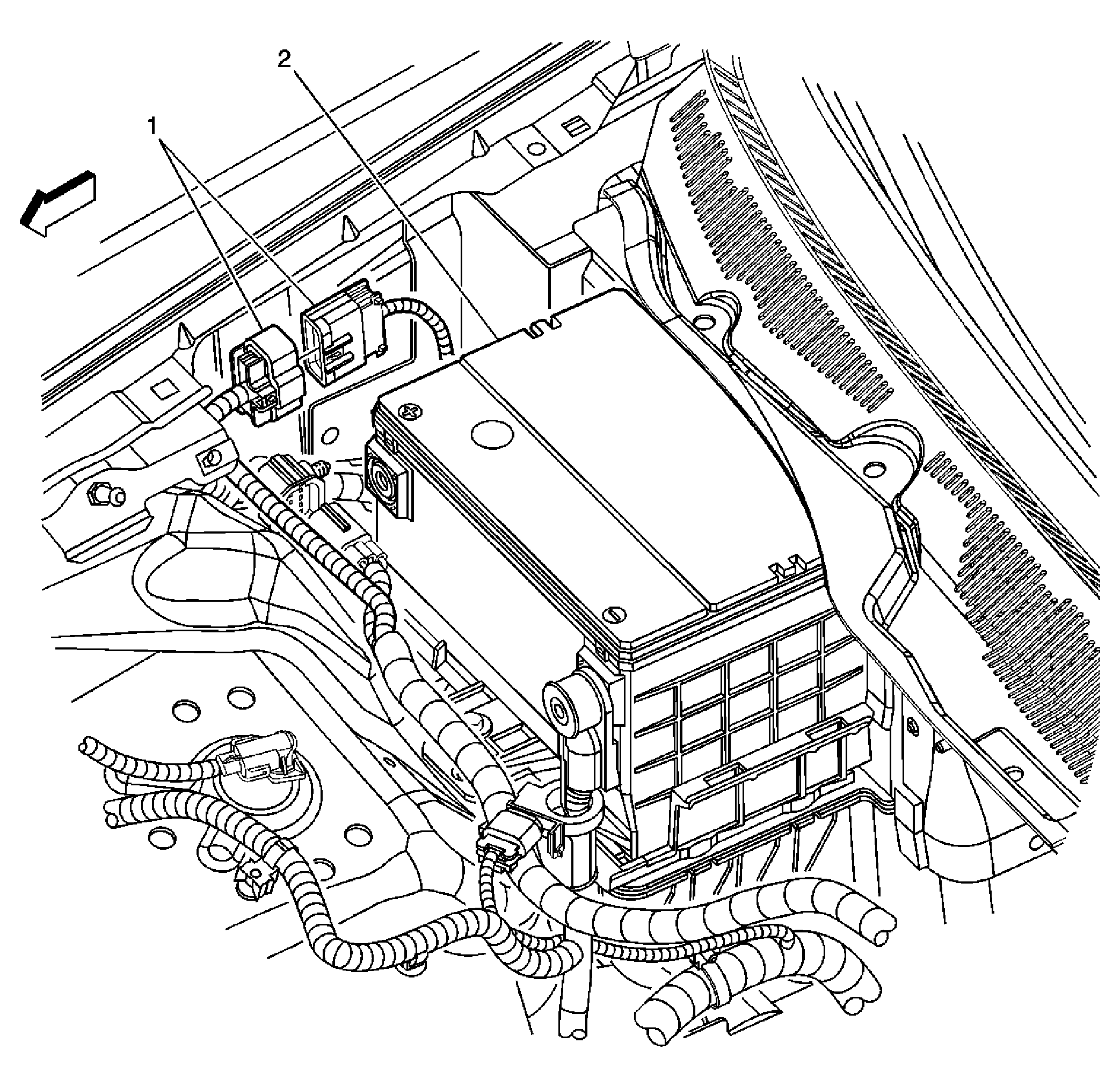 2
1