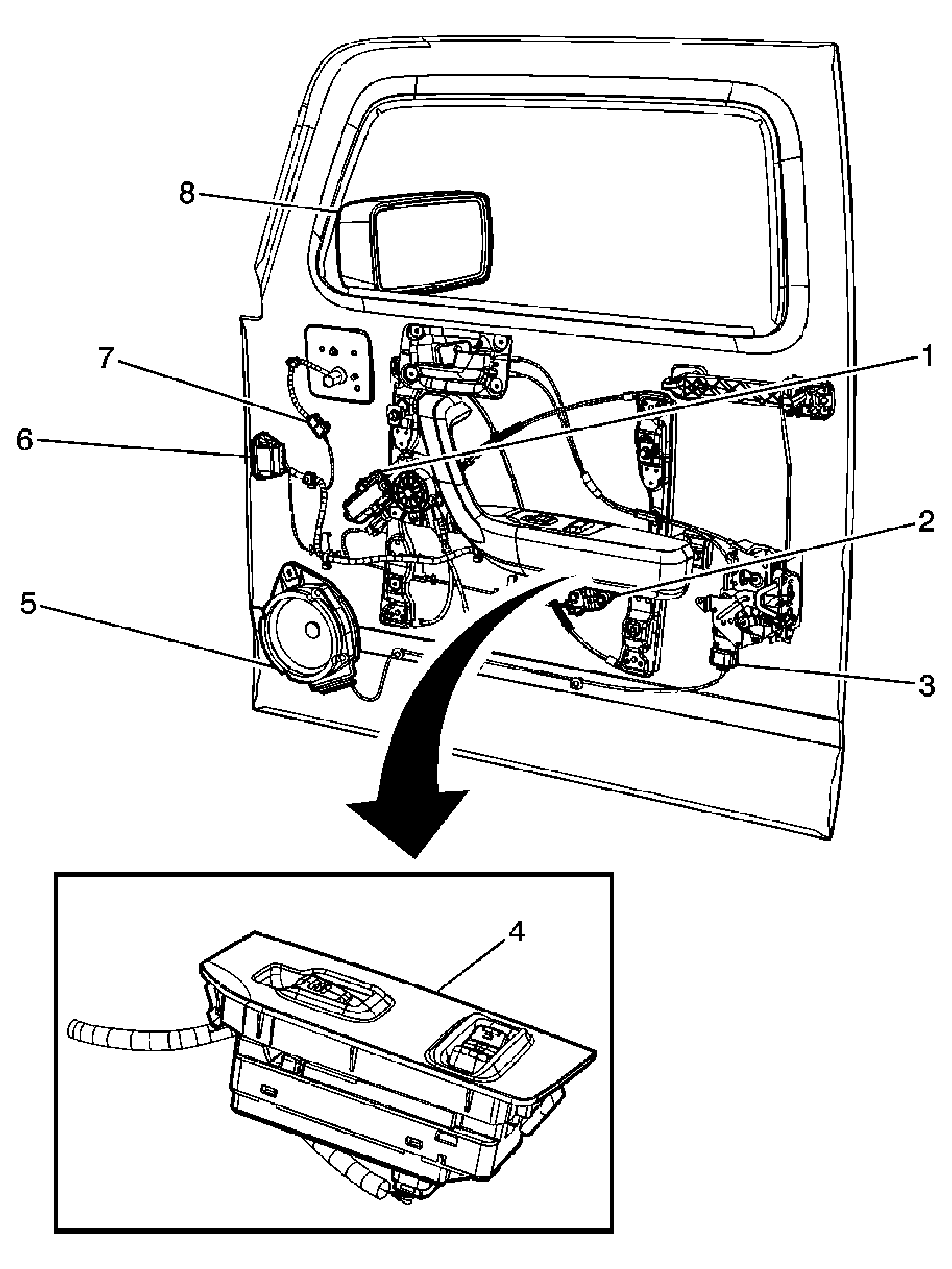 8
7
1
6
2
5
3
4