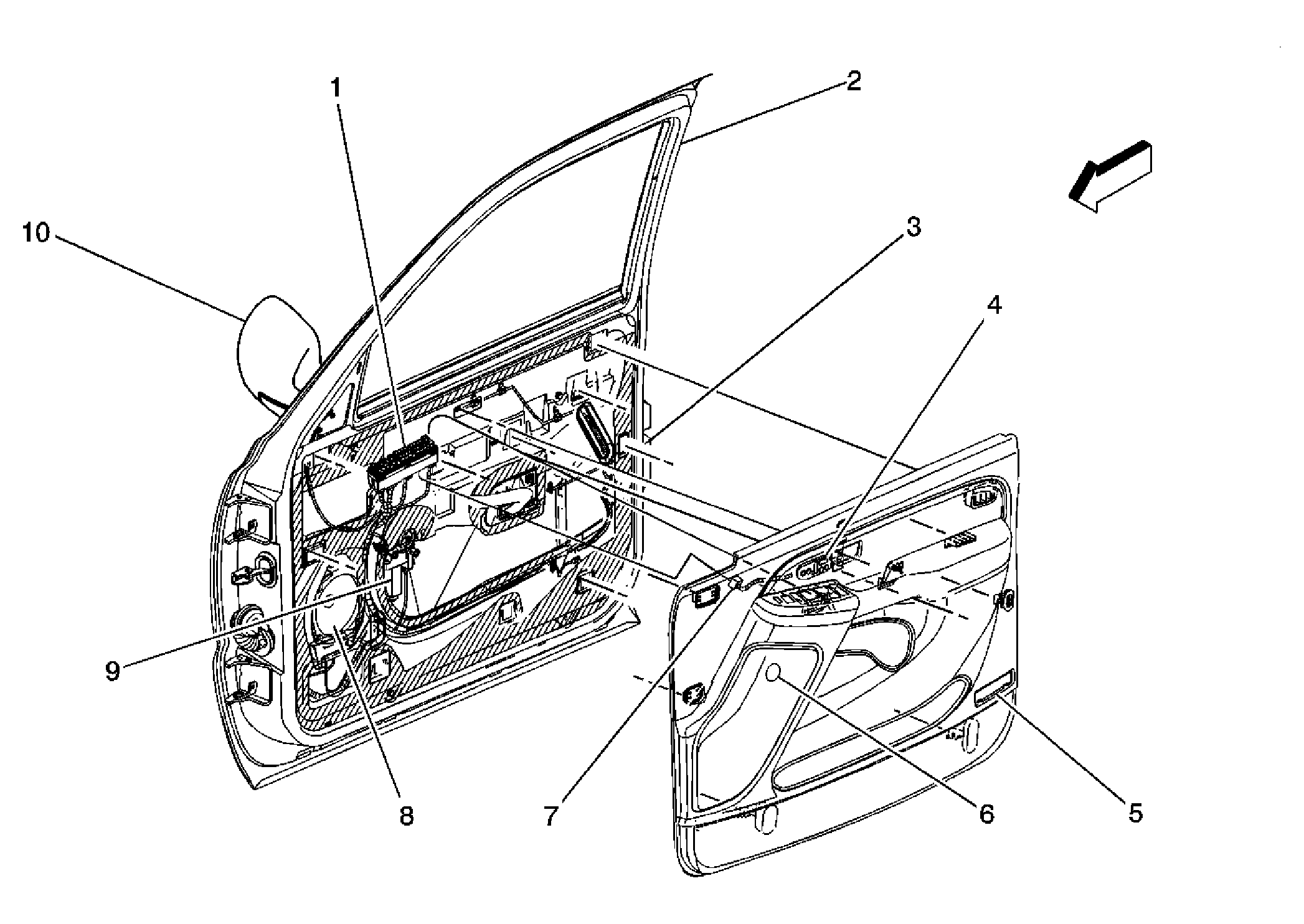 1
2
10
3
4
9
8
7
6
5