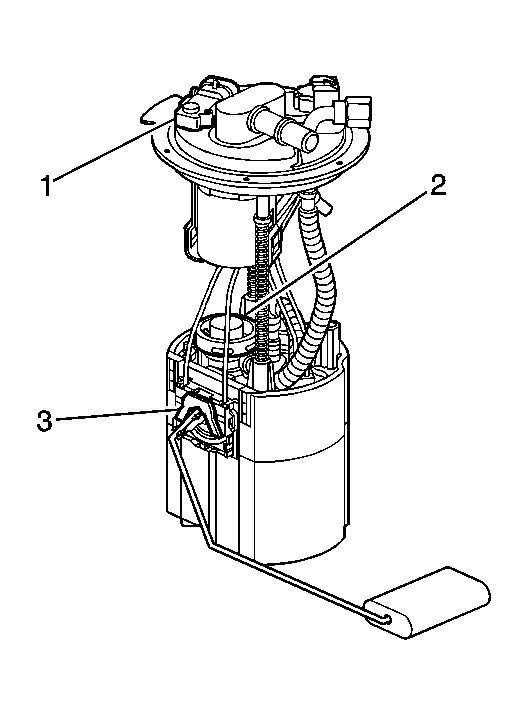 1
2
3