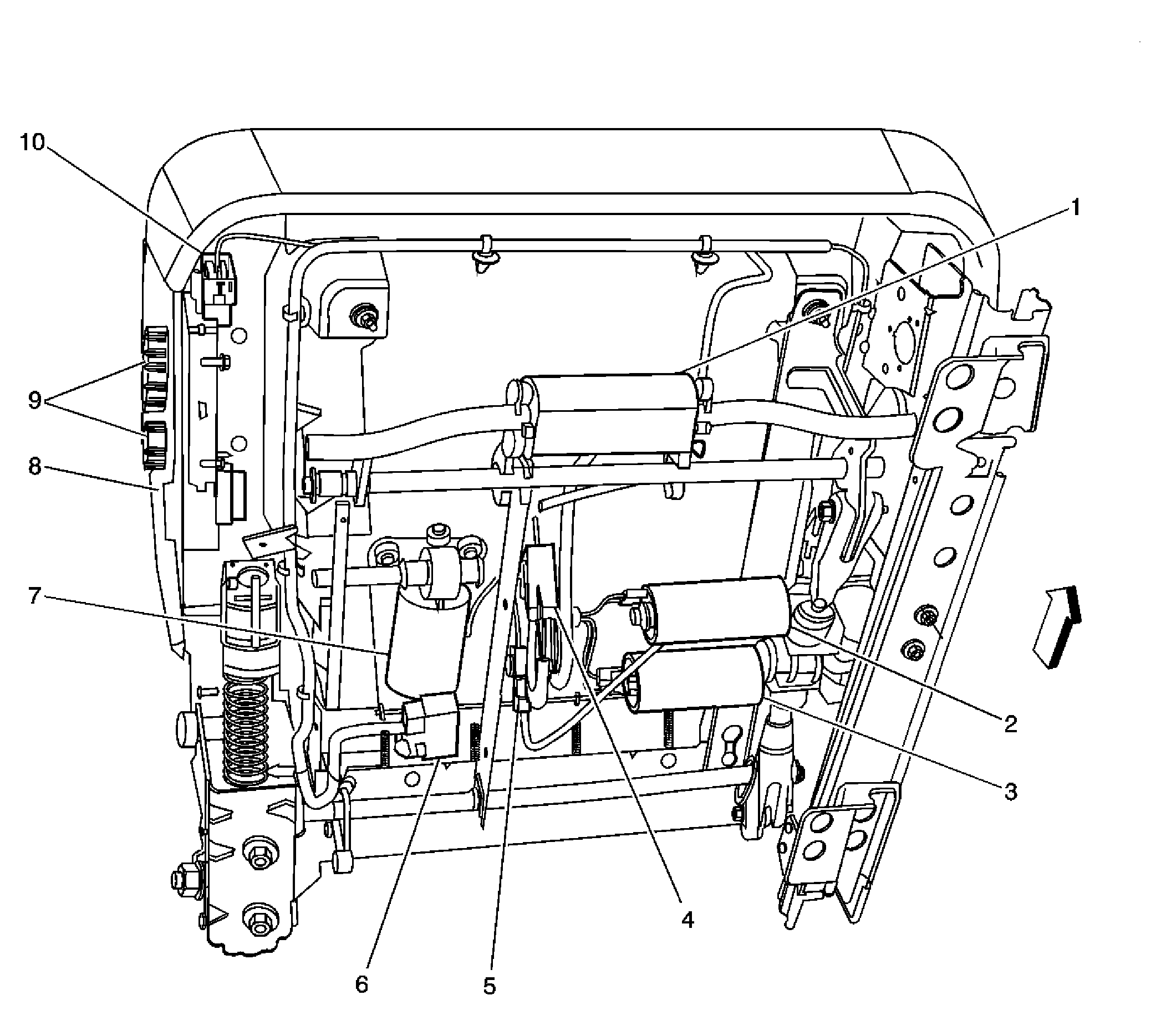 10
1
9
8
7
2
3
4
6
5