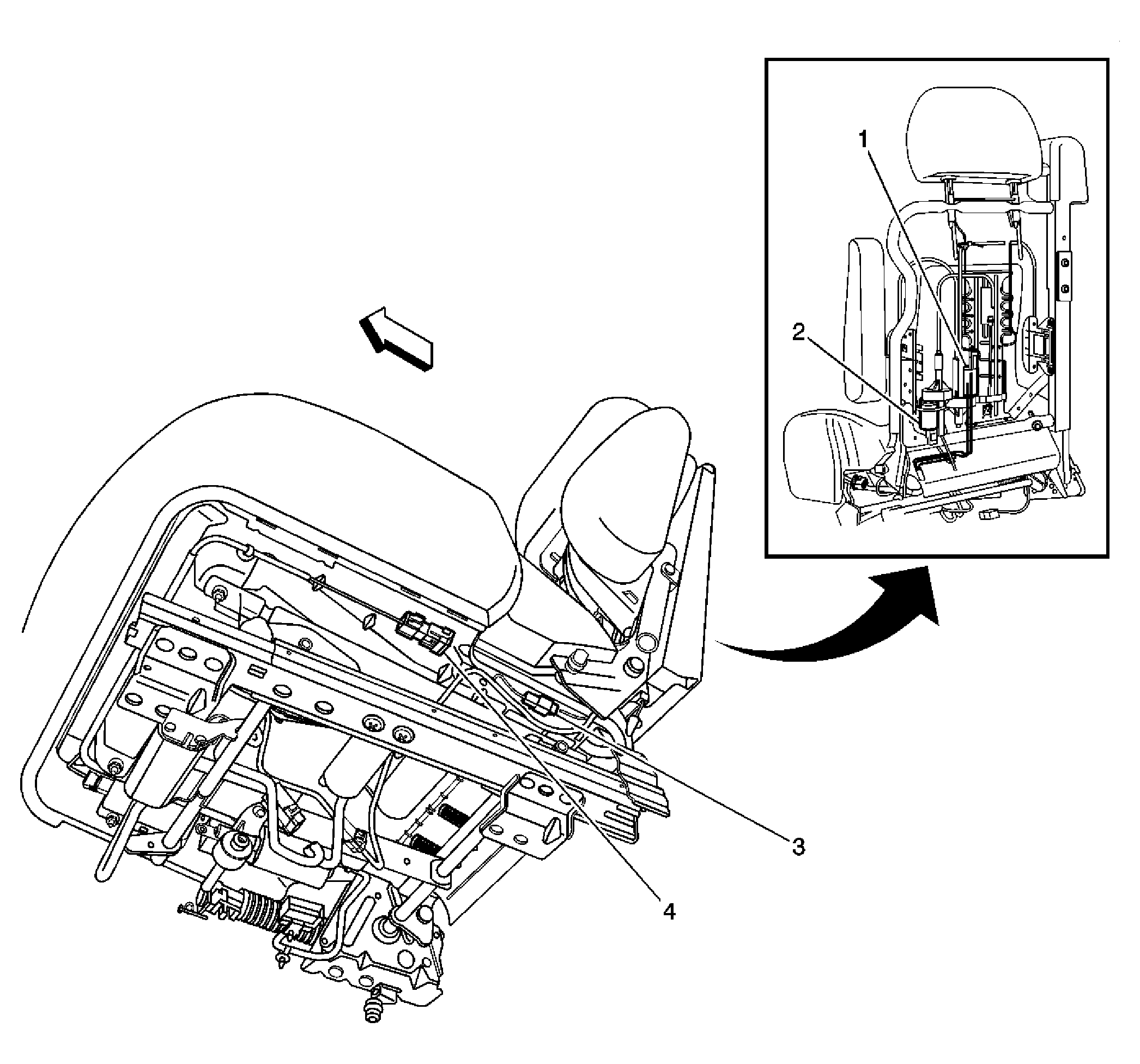 1
2
3
4