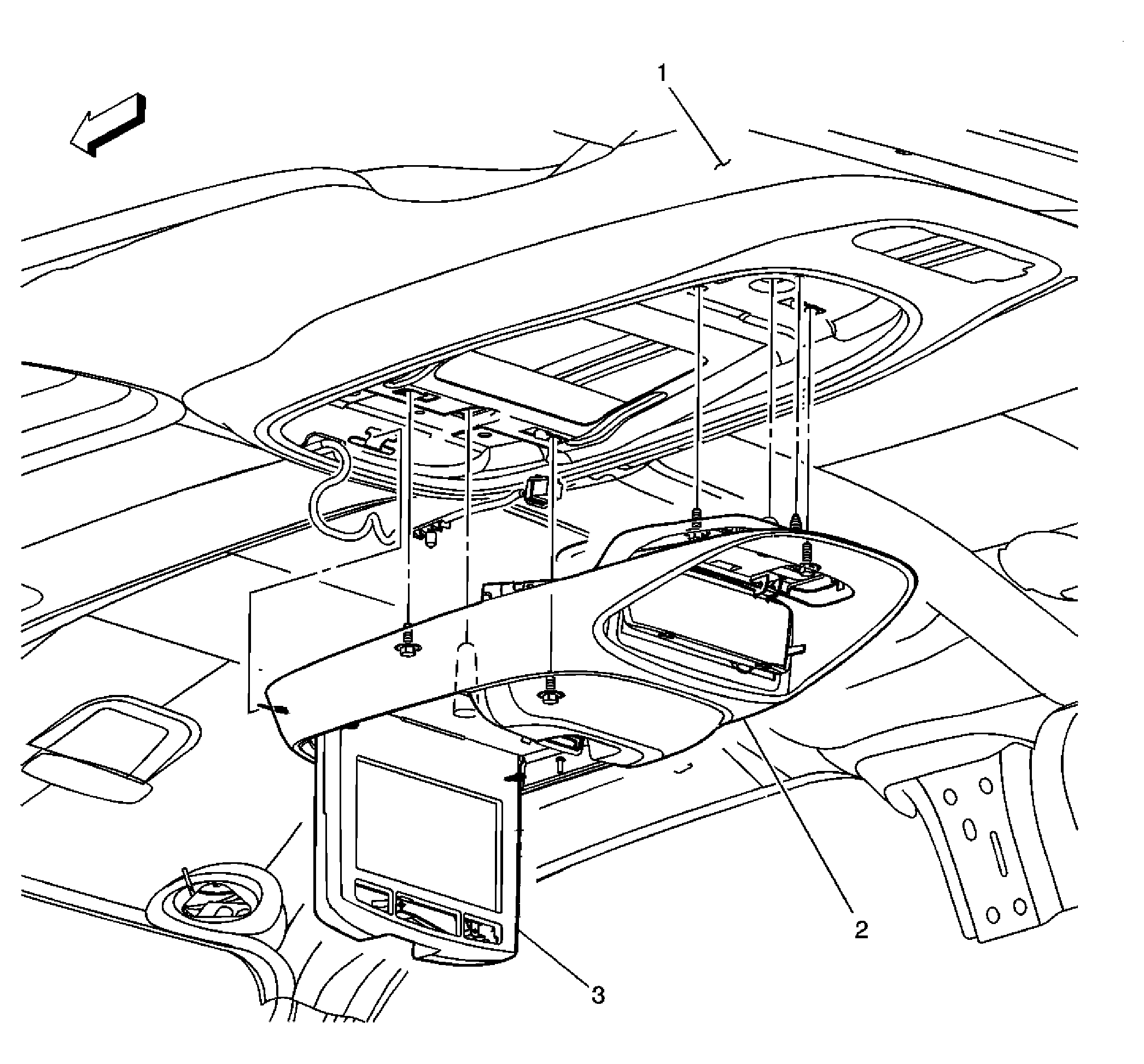 1
2
3