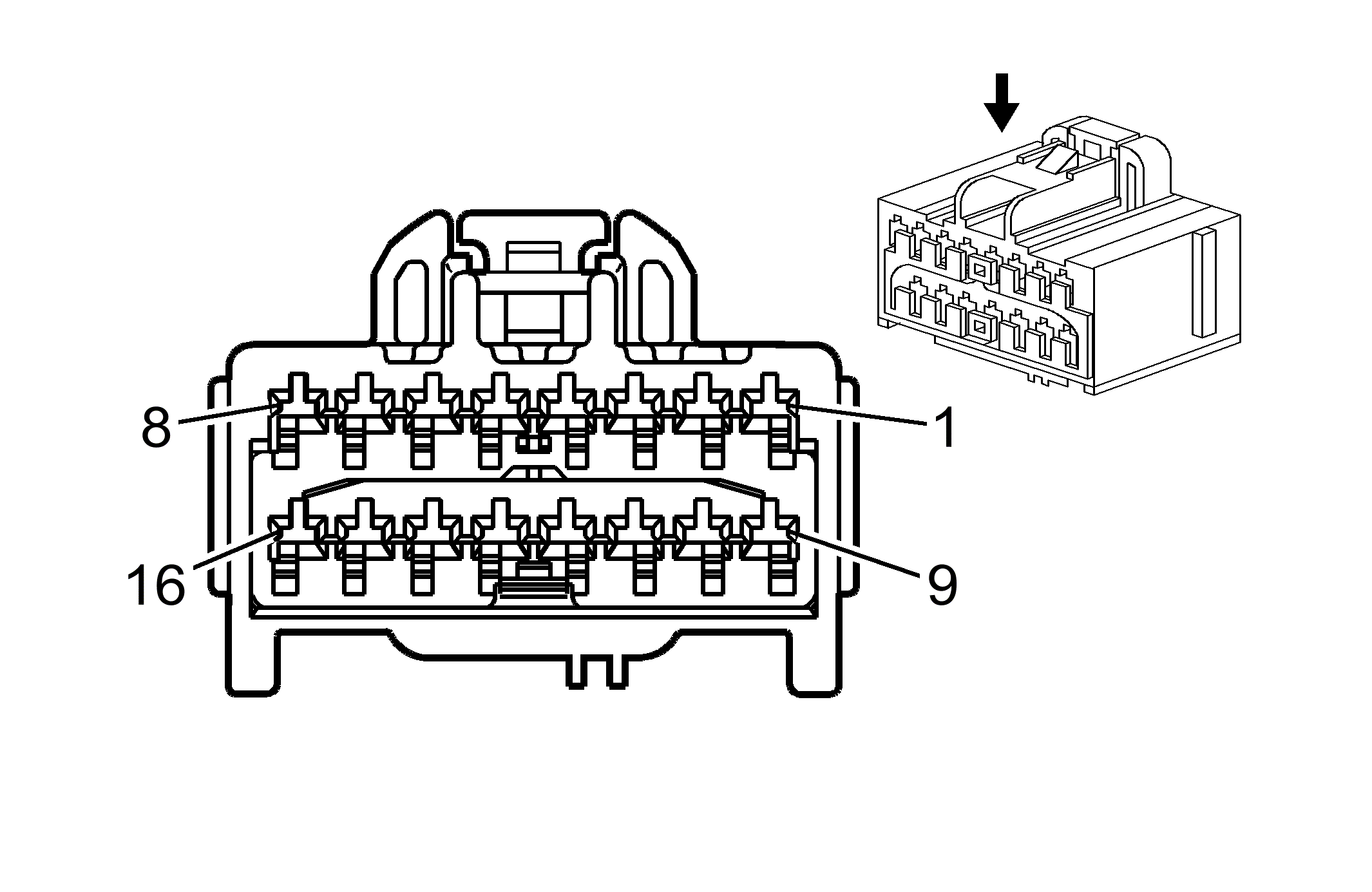 8
1
16
9