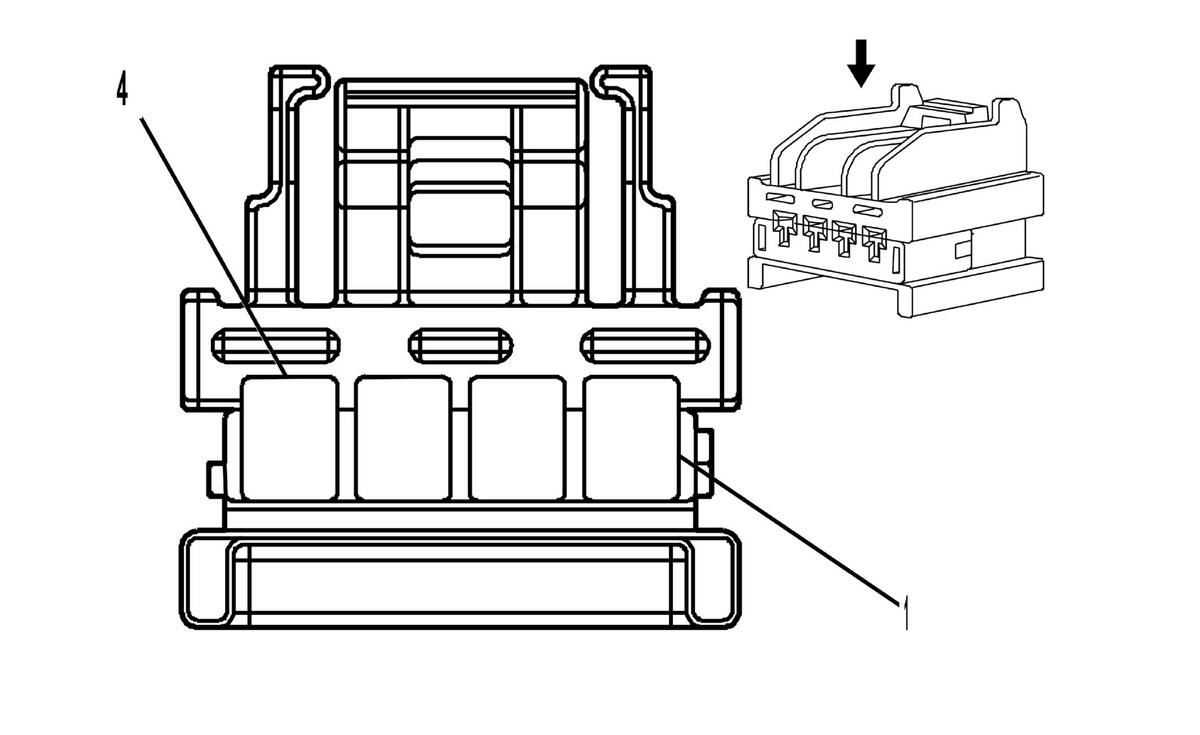 4
1