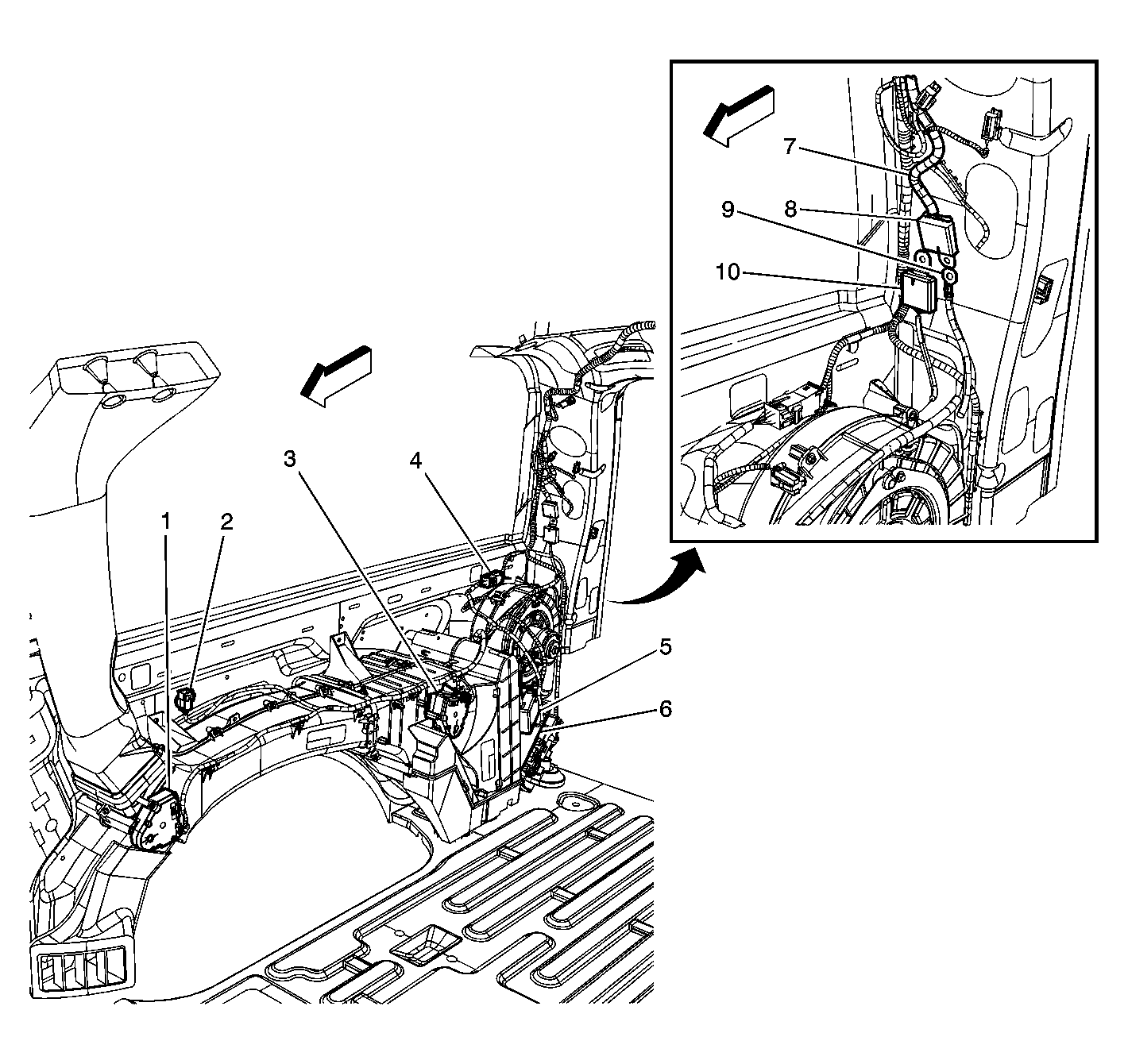 7
8
9
10
3
4
1
2
5
6