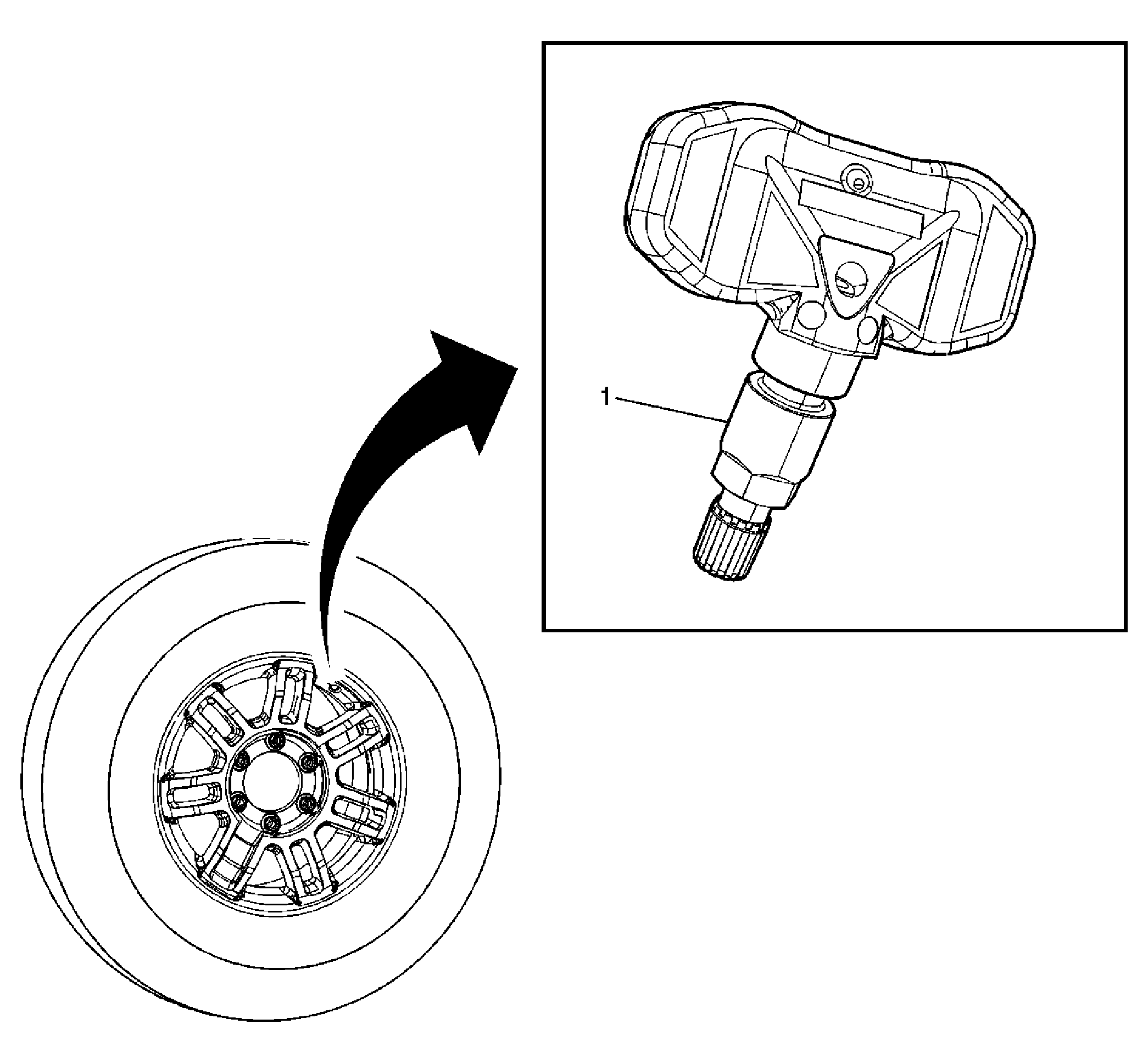 1