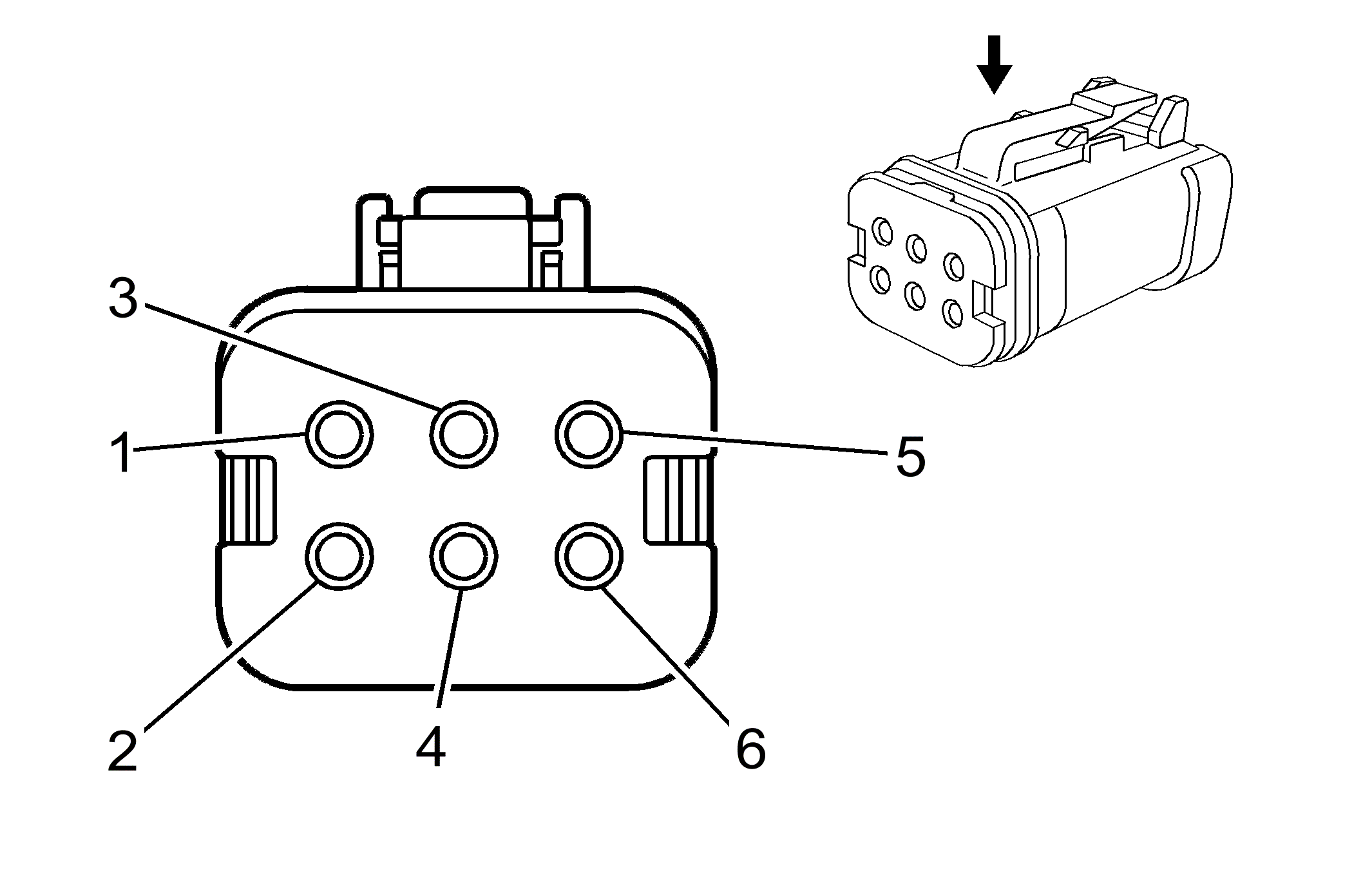 3
1
5
2
4
6