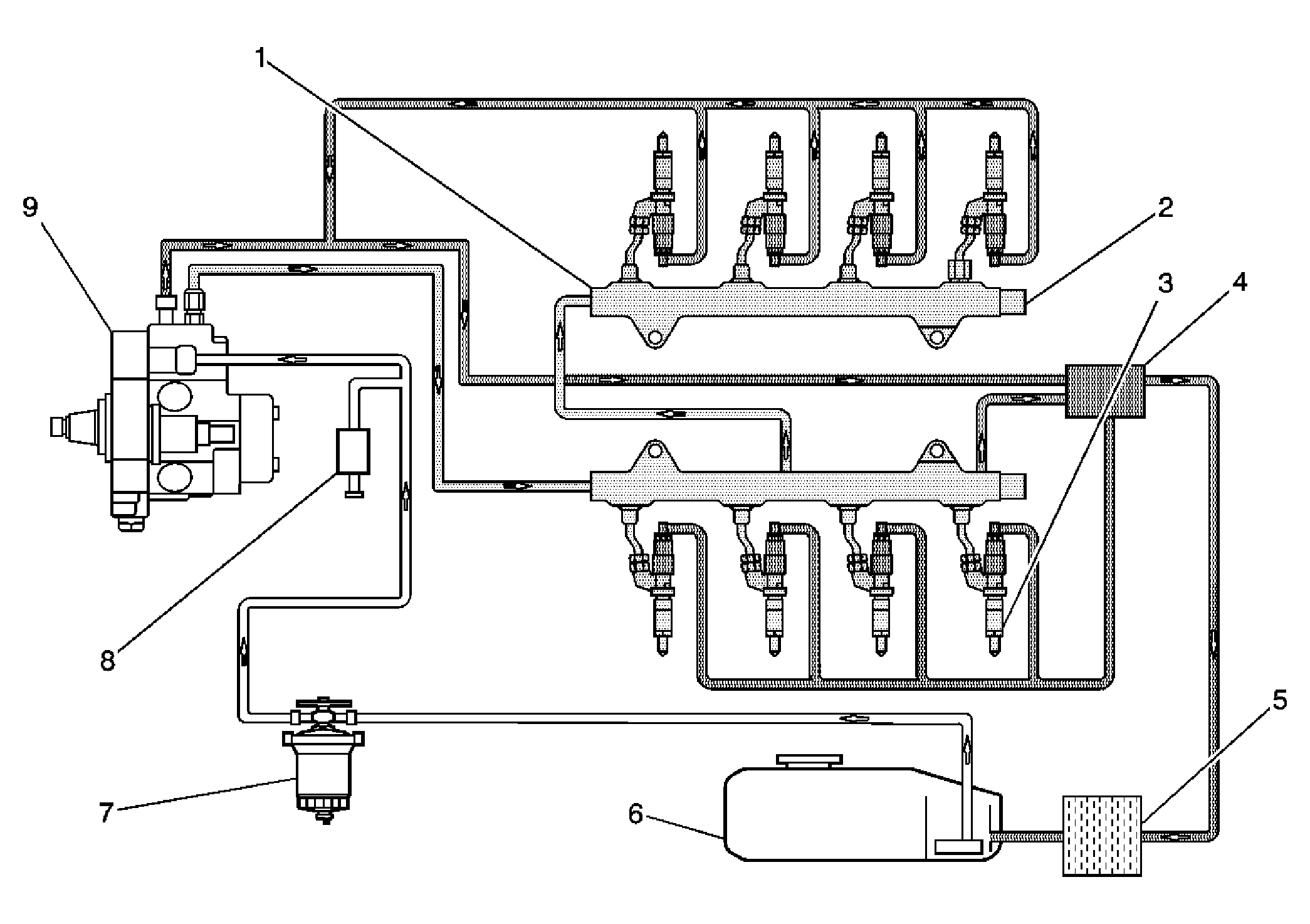 1
9
2
3
4
8
5
7
6