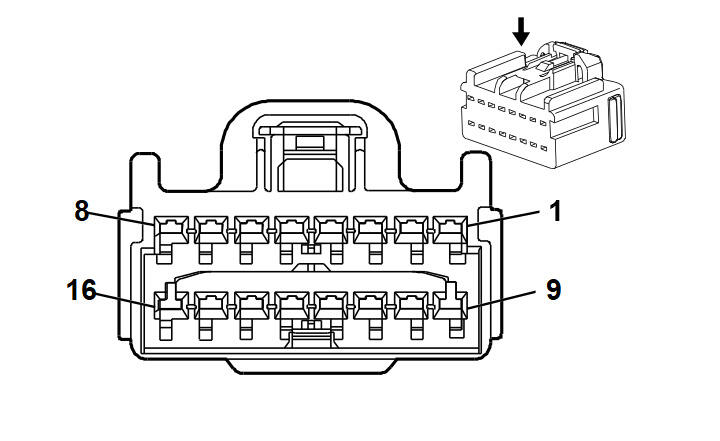 8
1
16
9