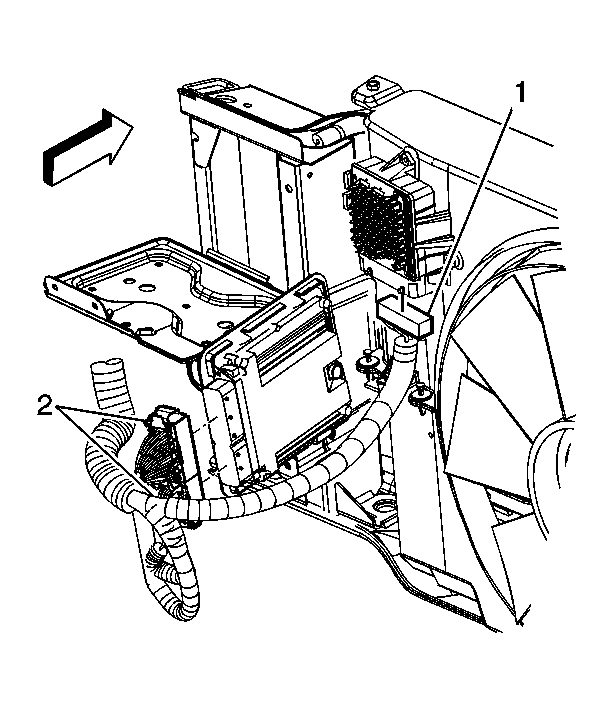 1

2