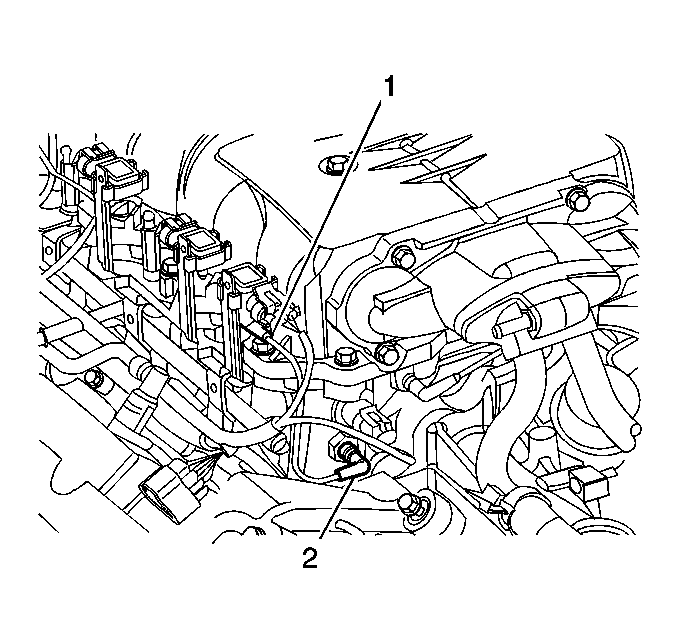 1

2