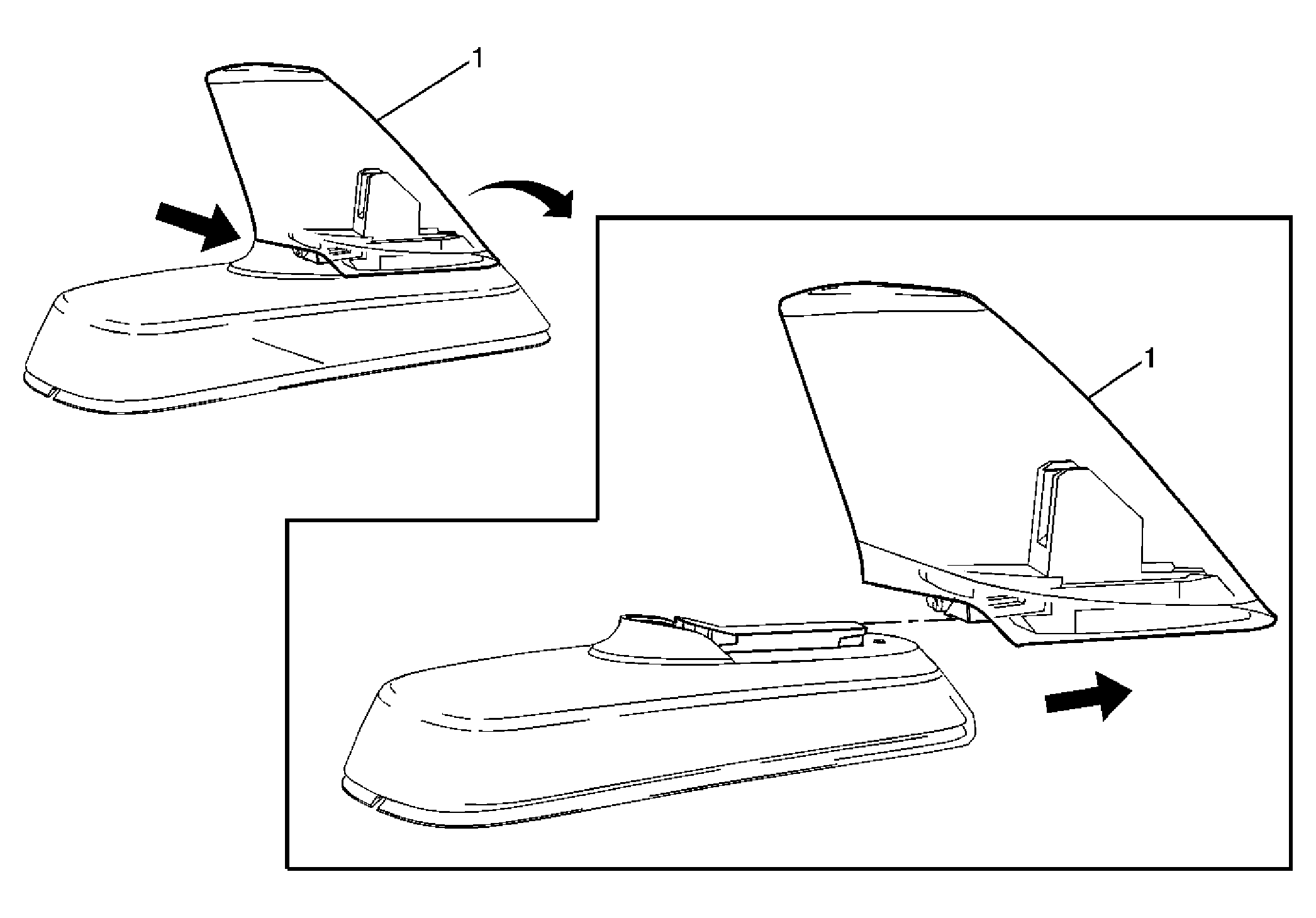 1

1