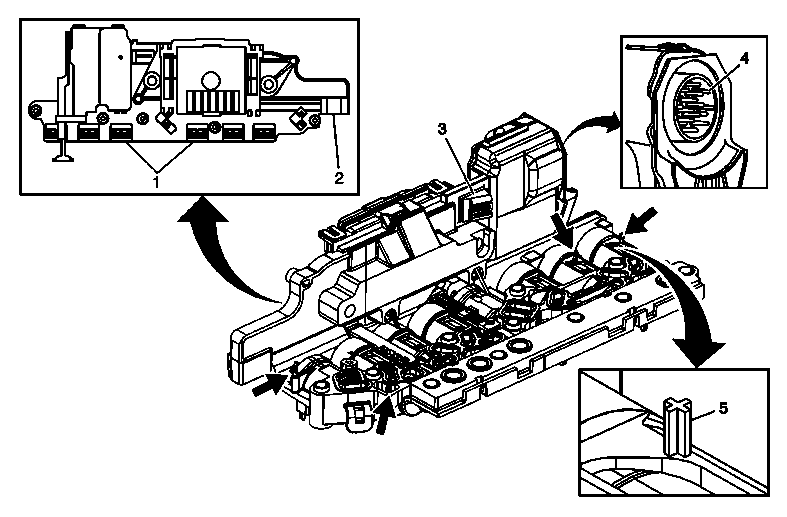 1
2
3
4
5