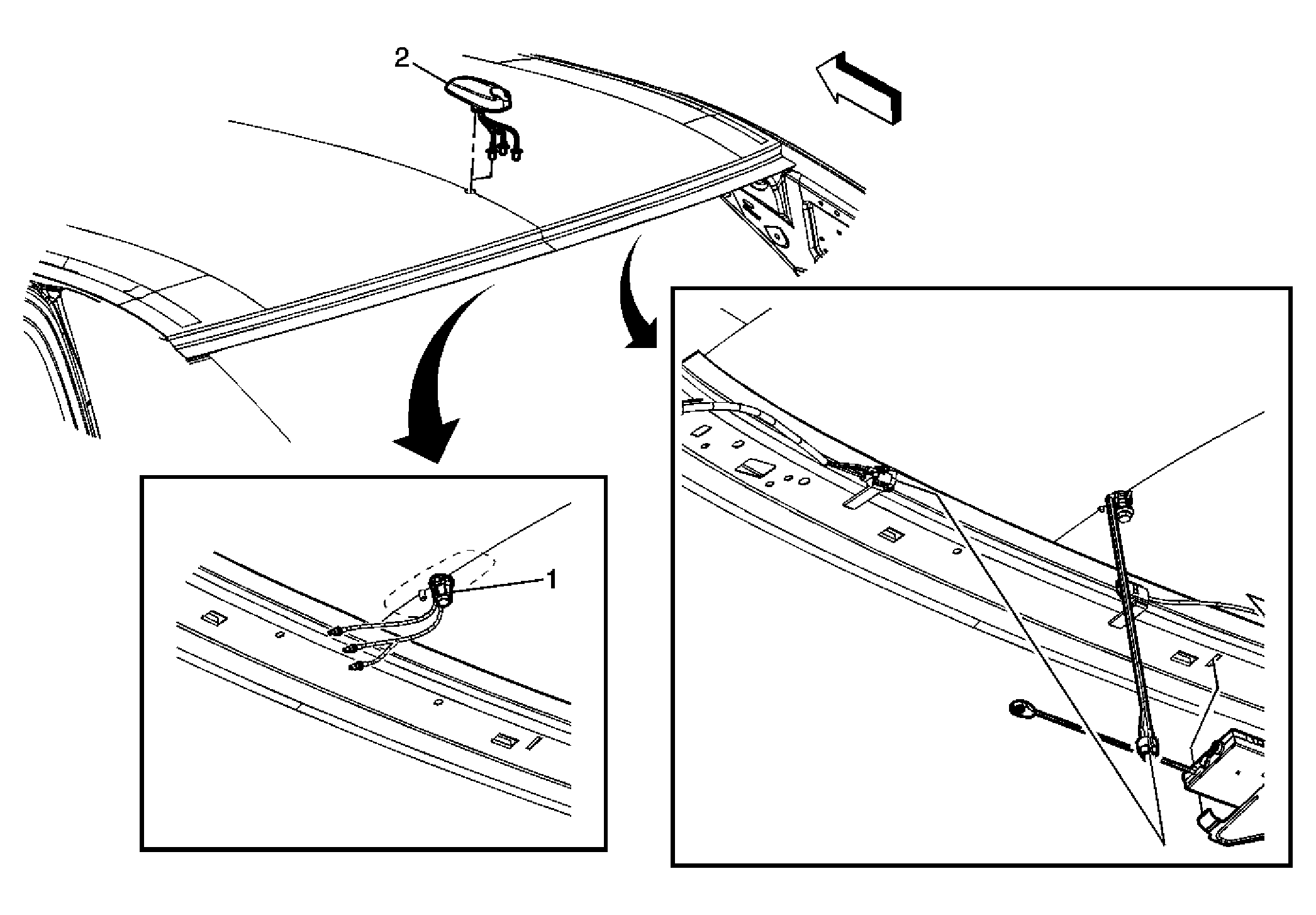 2

1