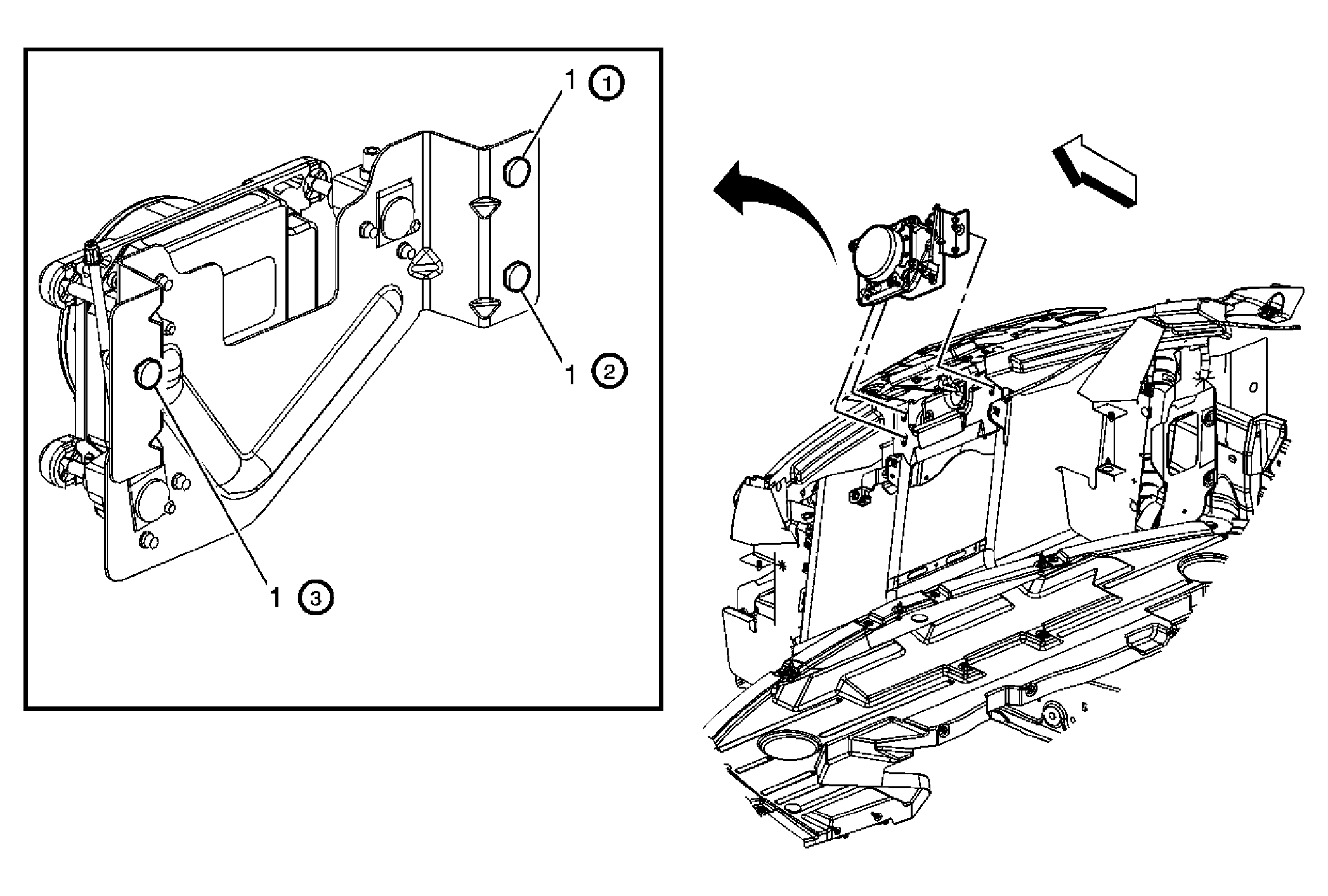 1 ①
1 ②
1 ③