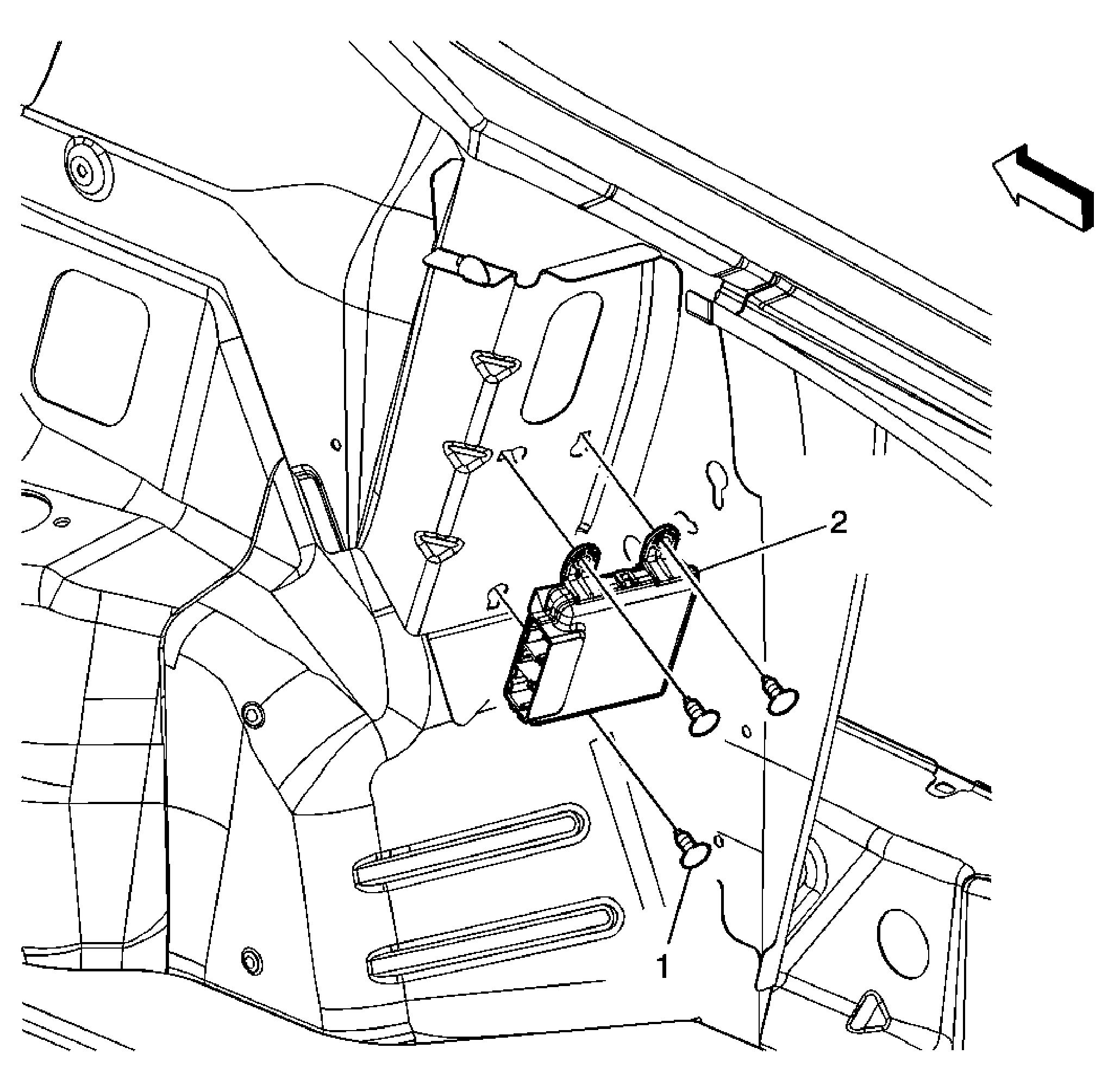 2

1