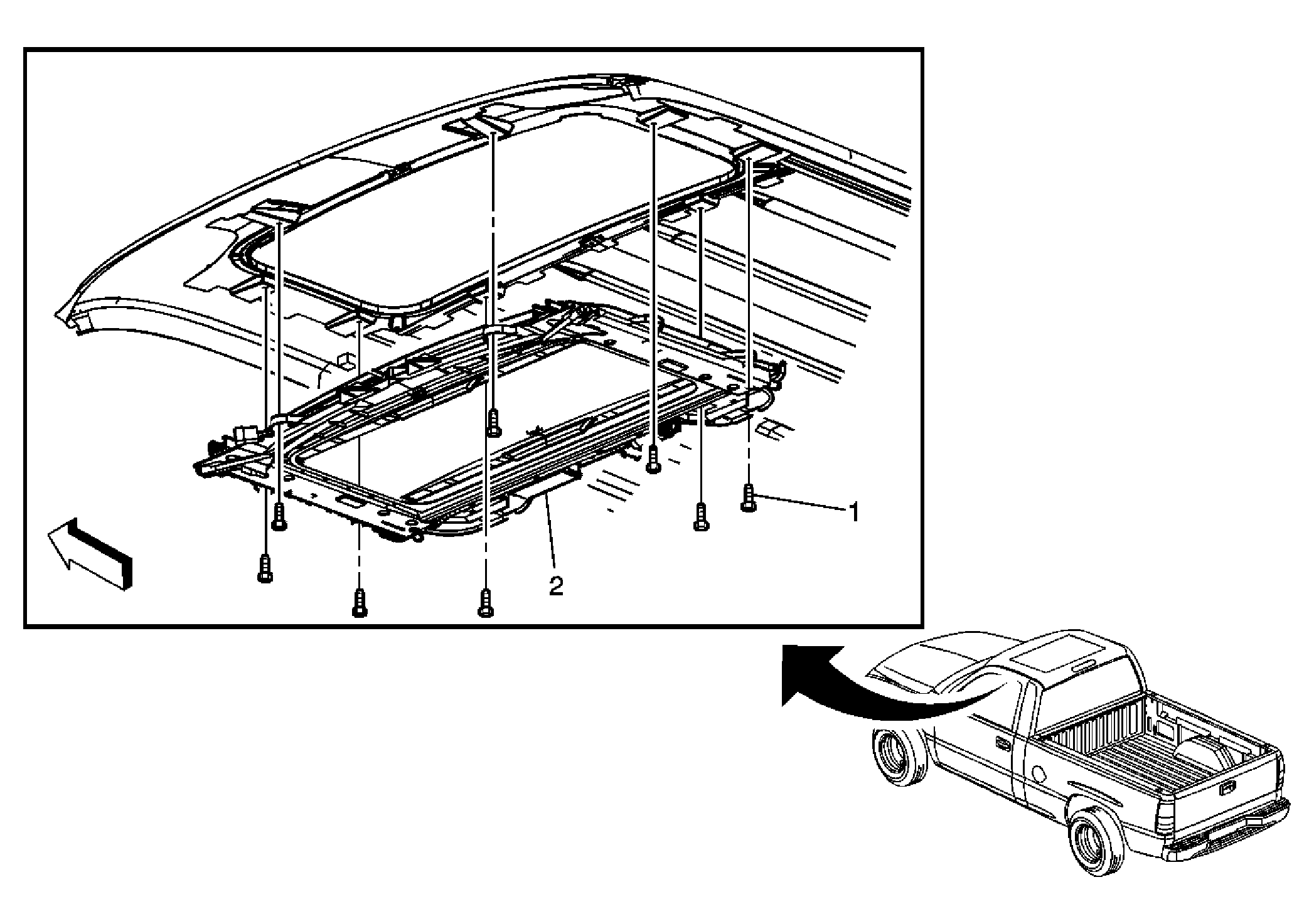 1
2