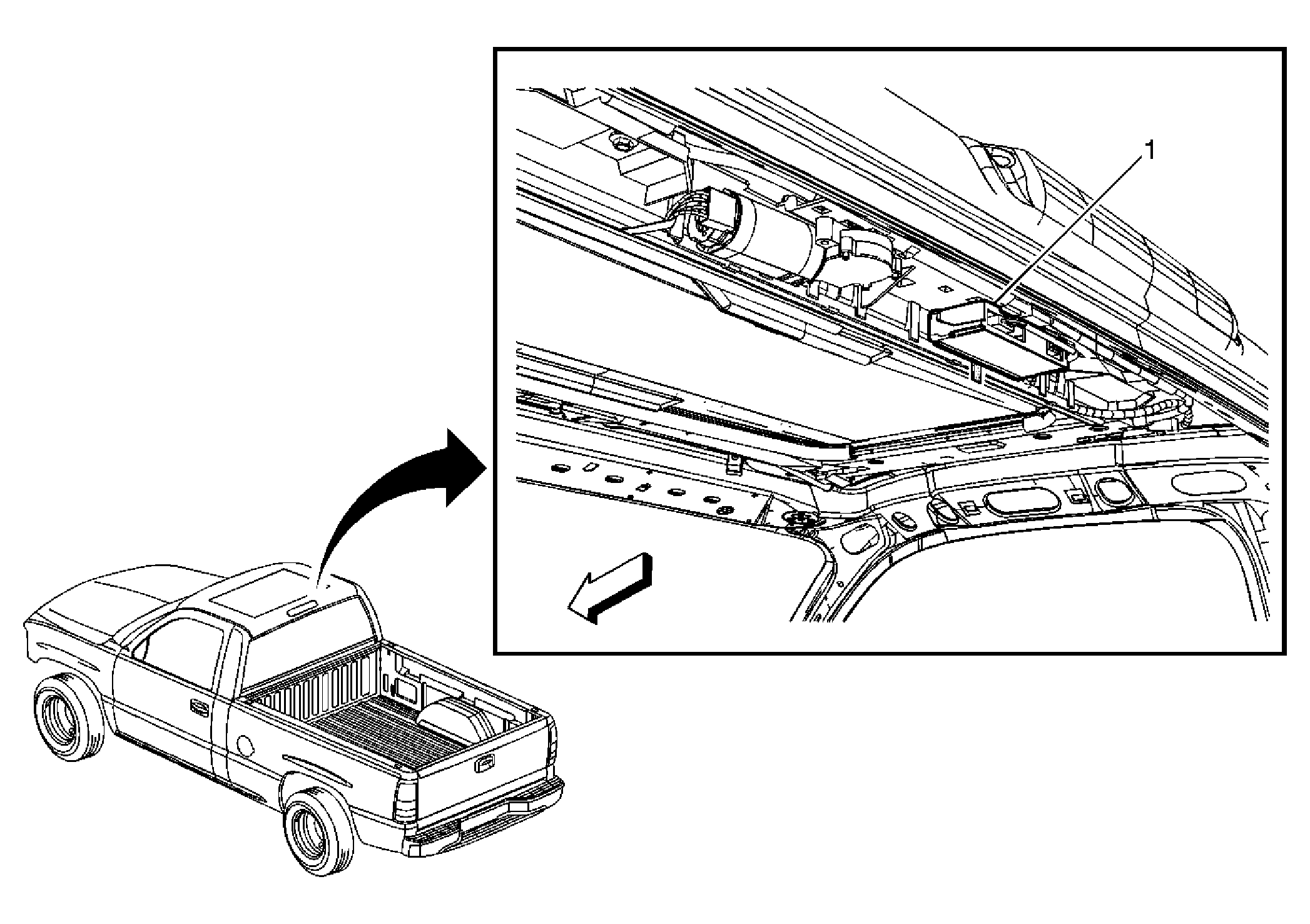 1