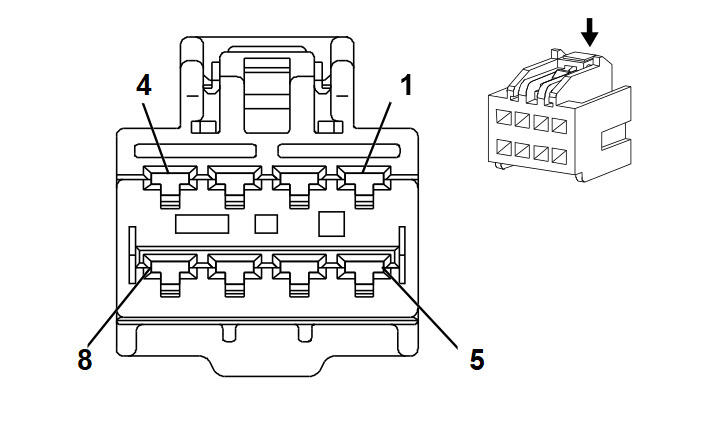 4
1
8
5