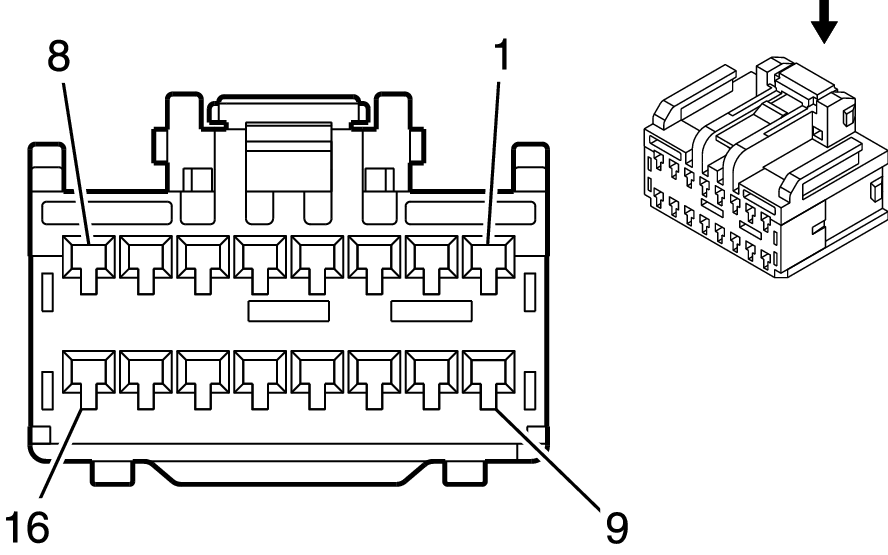 8
1
16
9