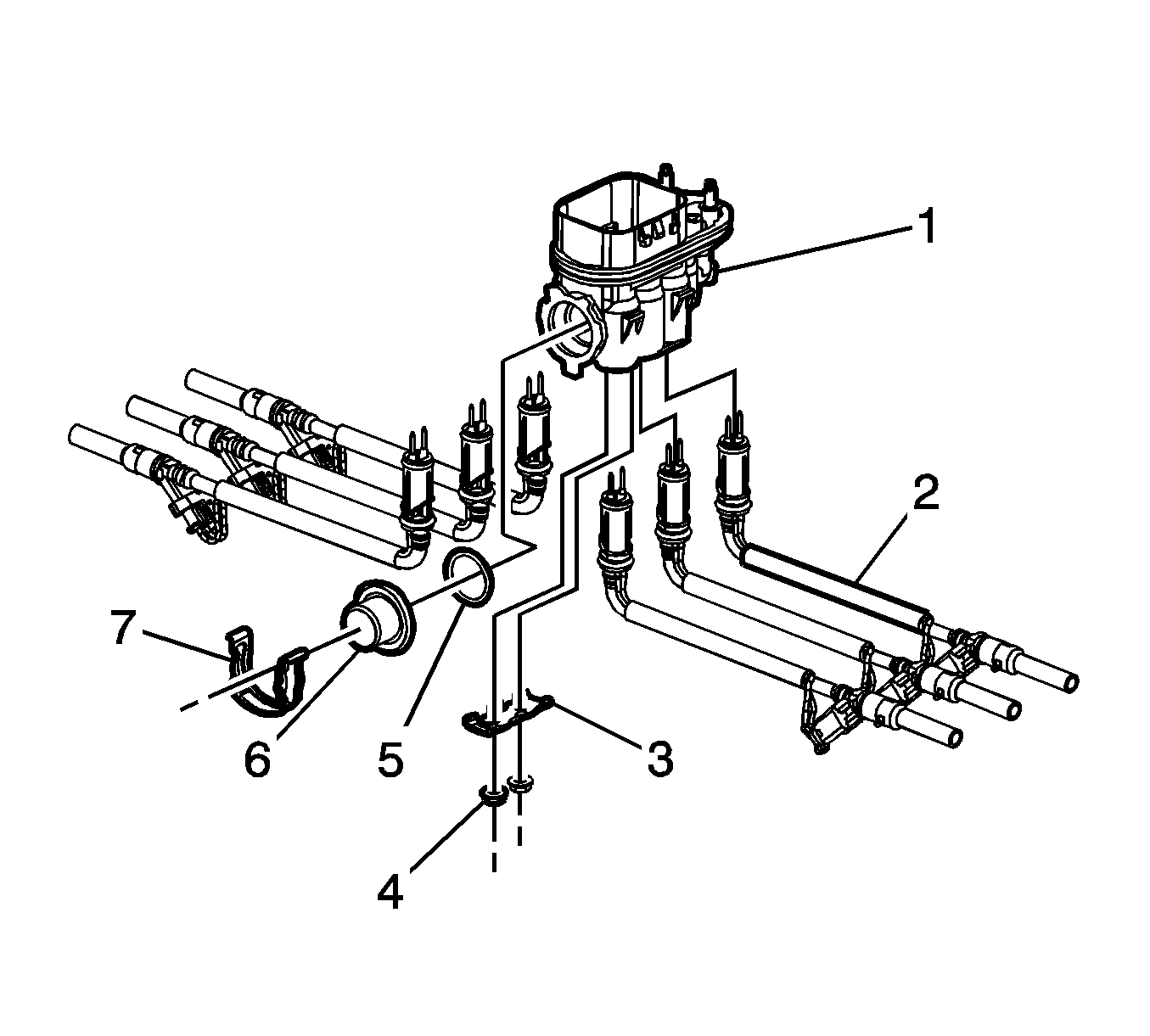 1
2
7
6
5
3
4