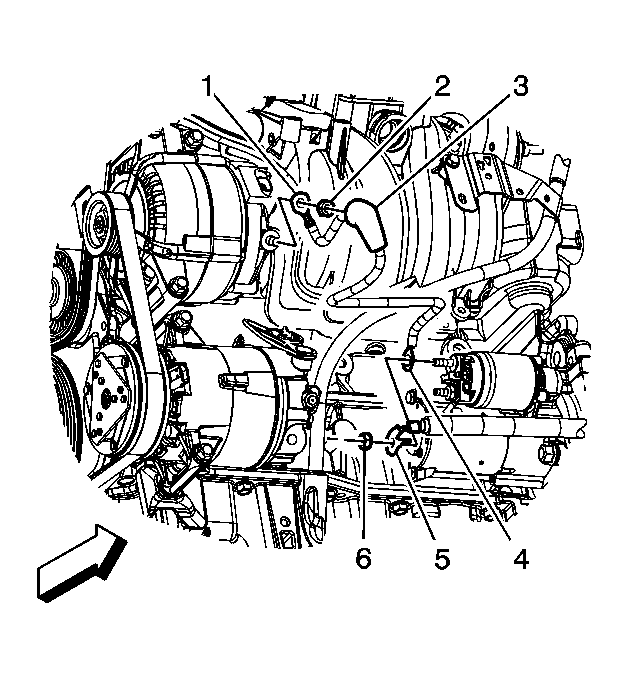 1
2
3
6
5
4