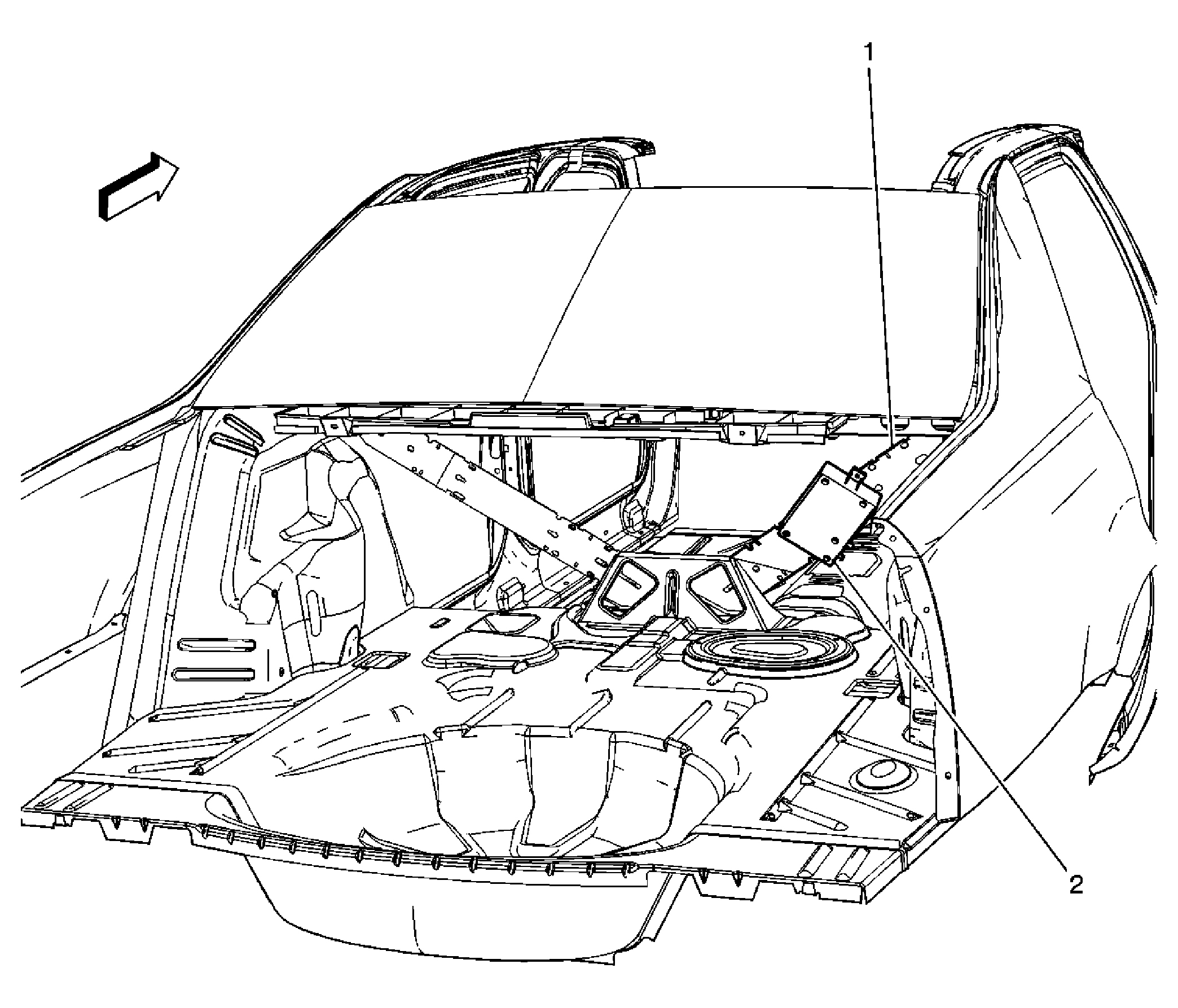 1

2