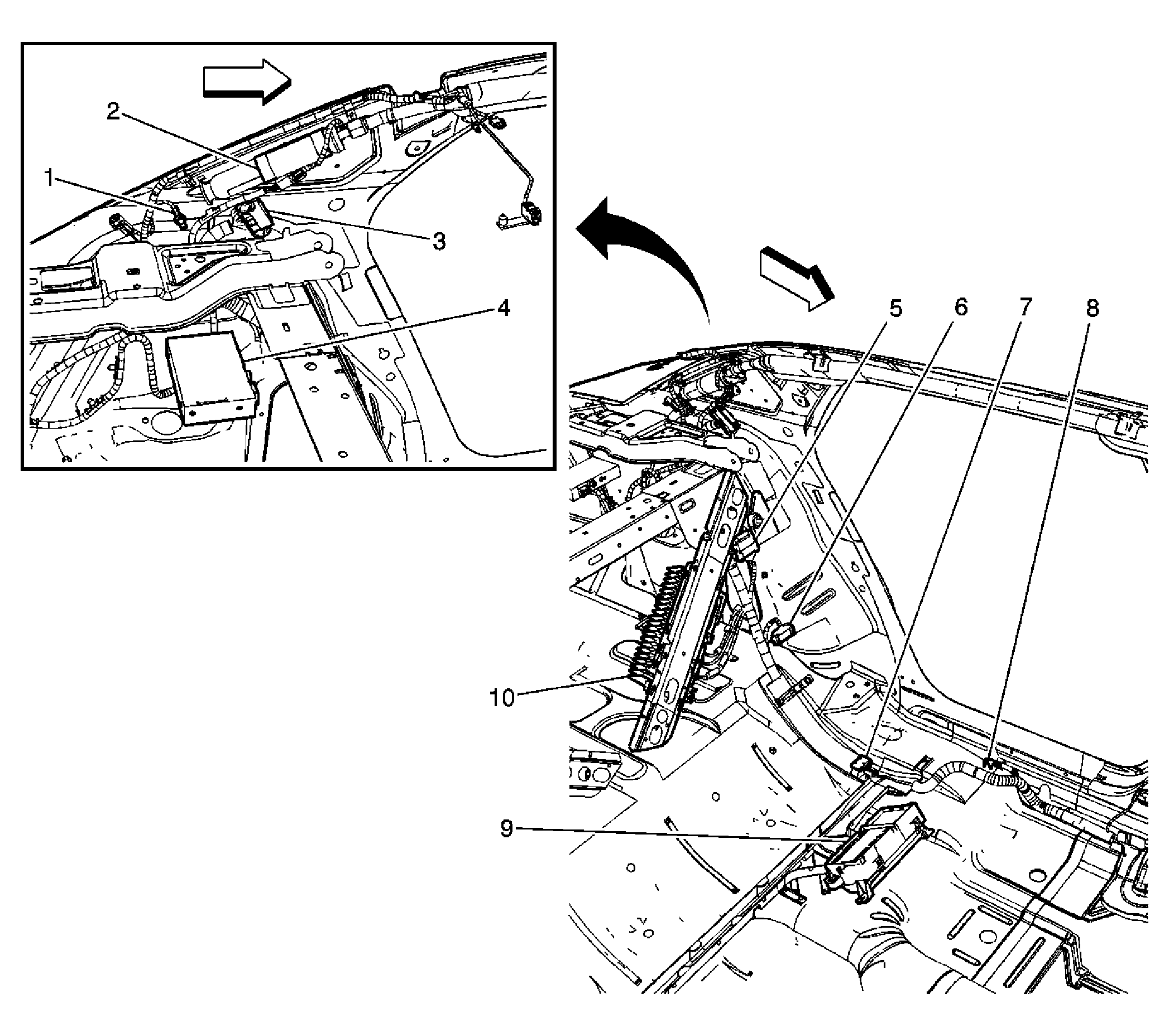 2
1
3
4
5
6
7
8
10
9