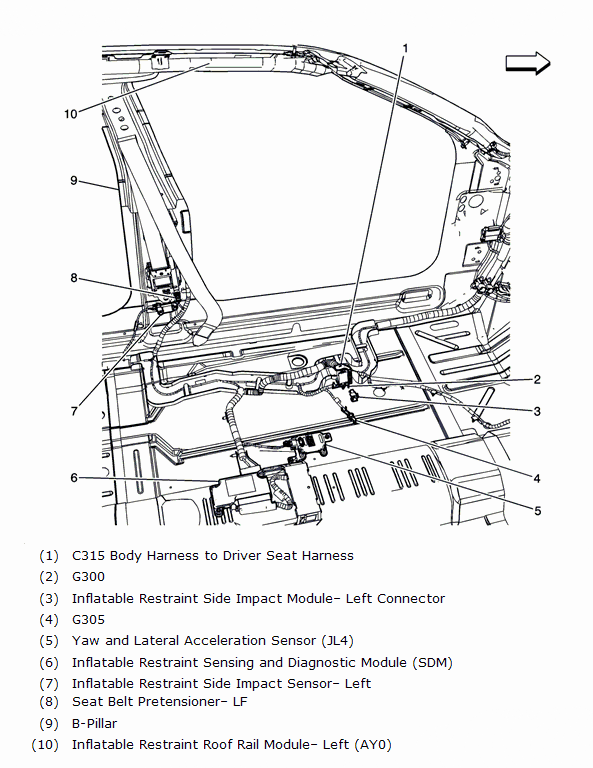 1
10
9
8
7
6
2
3
4
5

(1) C315 Body Harness to Driver Seat Harness
(2) G300
(3) Inflatable Restraint Side Impact Module– Left Connector
(4) G305
(5) Yaw and Lateral Acceleration Sensor (JL4)
(6) Inflatable Restraint Sensing and Diagnostic Module (SDM)
(7) Inflatable Restraint Side Impact Sensor– Left
(8) Seat Belt Pretensioner– LF
(9) B-Pillar
(10) Inflatable Restraint Roof Rail Module– Left (AY0)