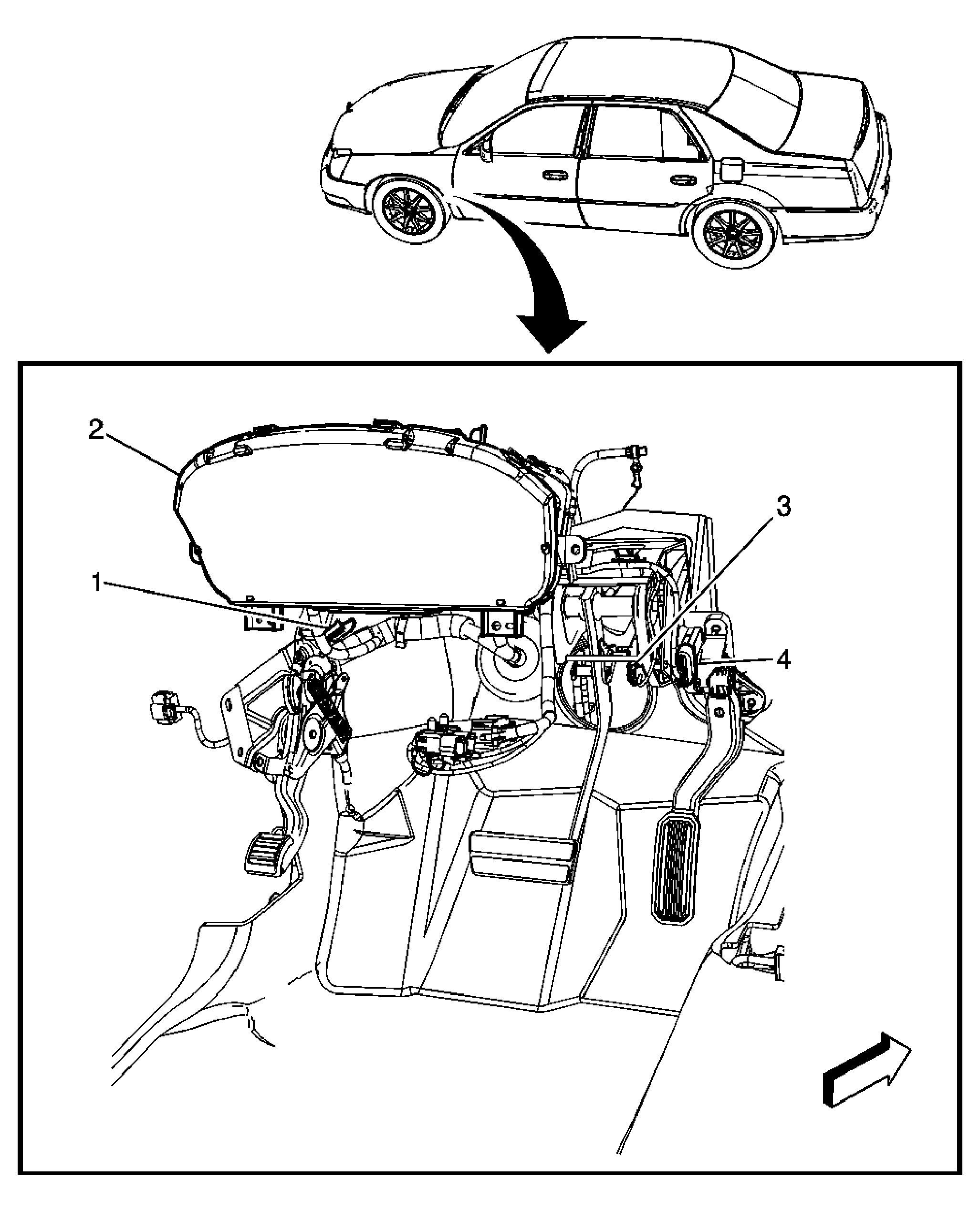 2

3

1

4