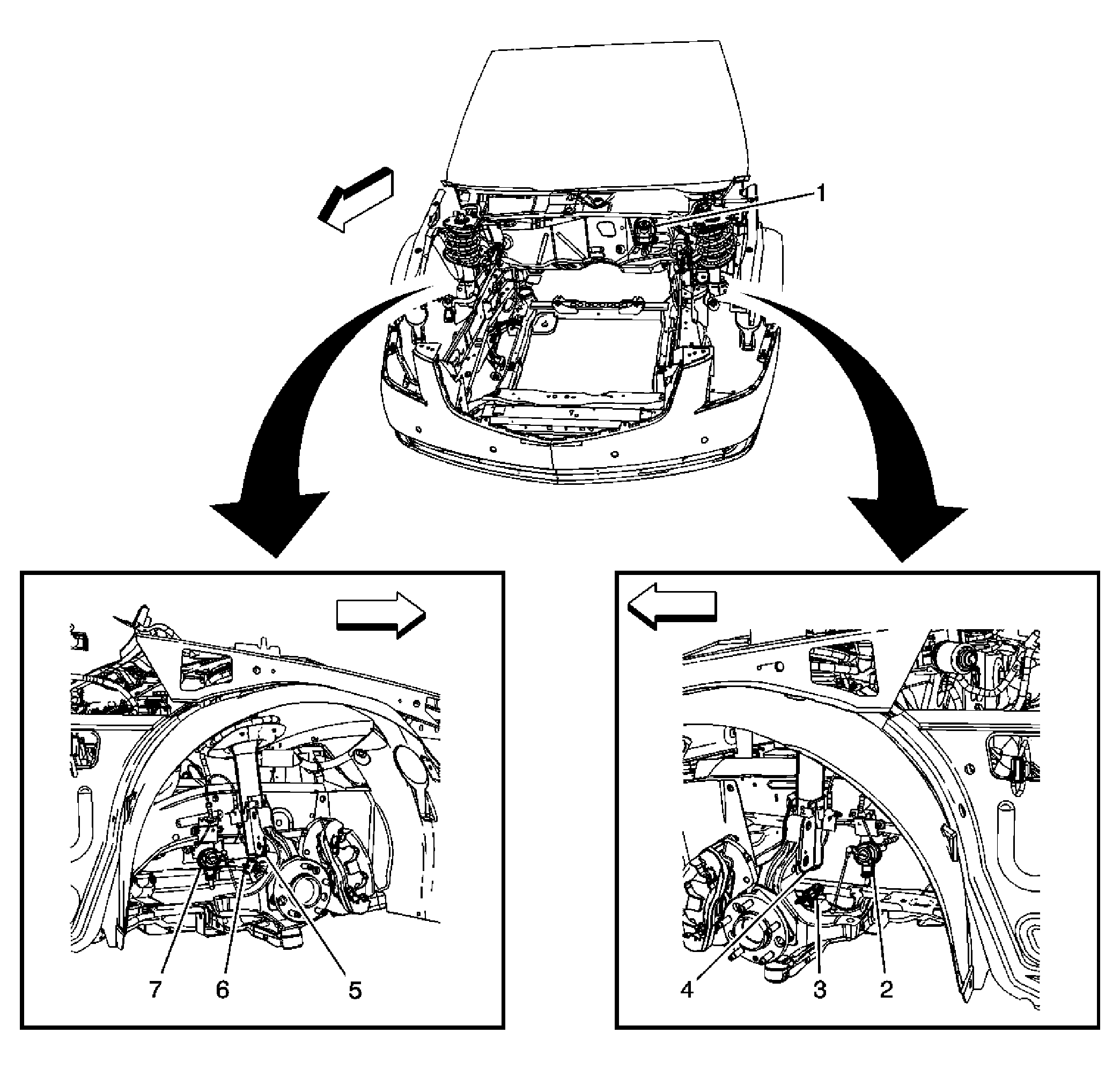 1

7 6 5

4 3 2