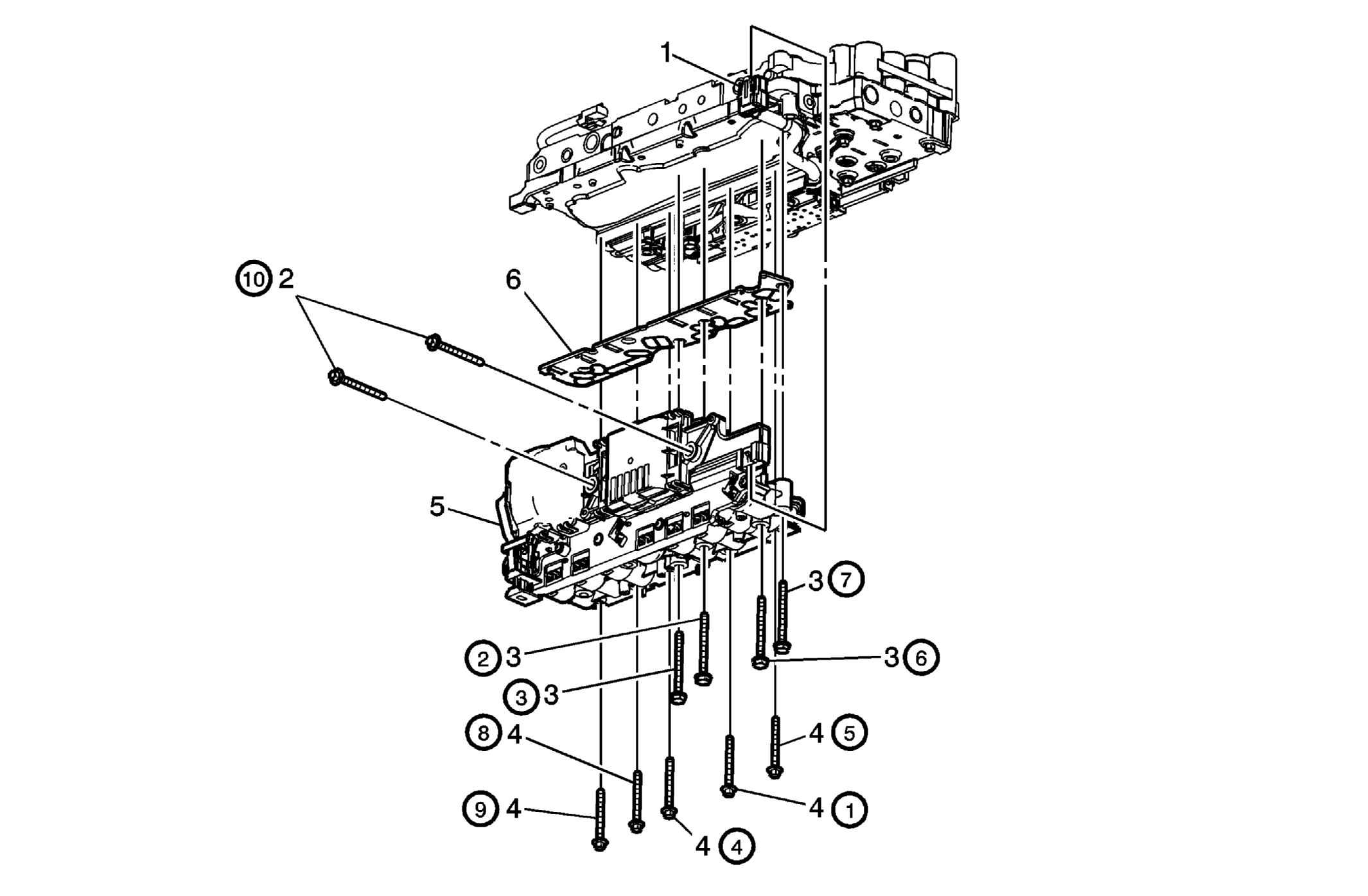 1

10 2

6

5

3 7

2 3

3 6

3 3

8 4

4 5

9 4

4 1

4 4