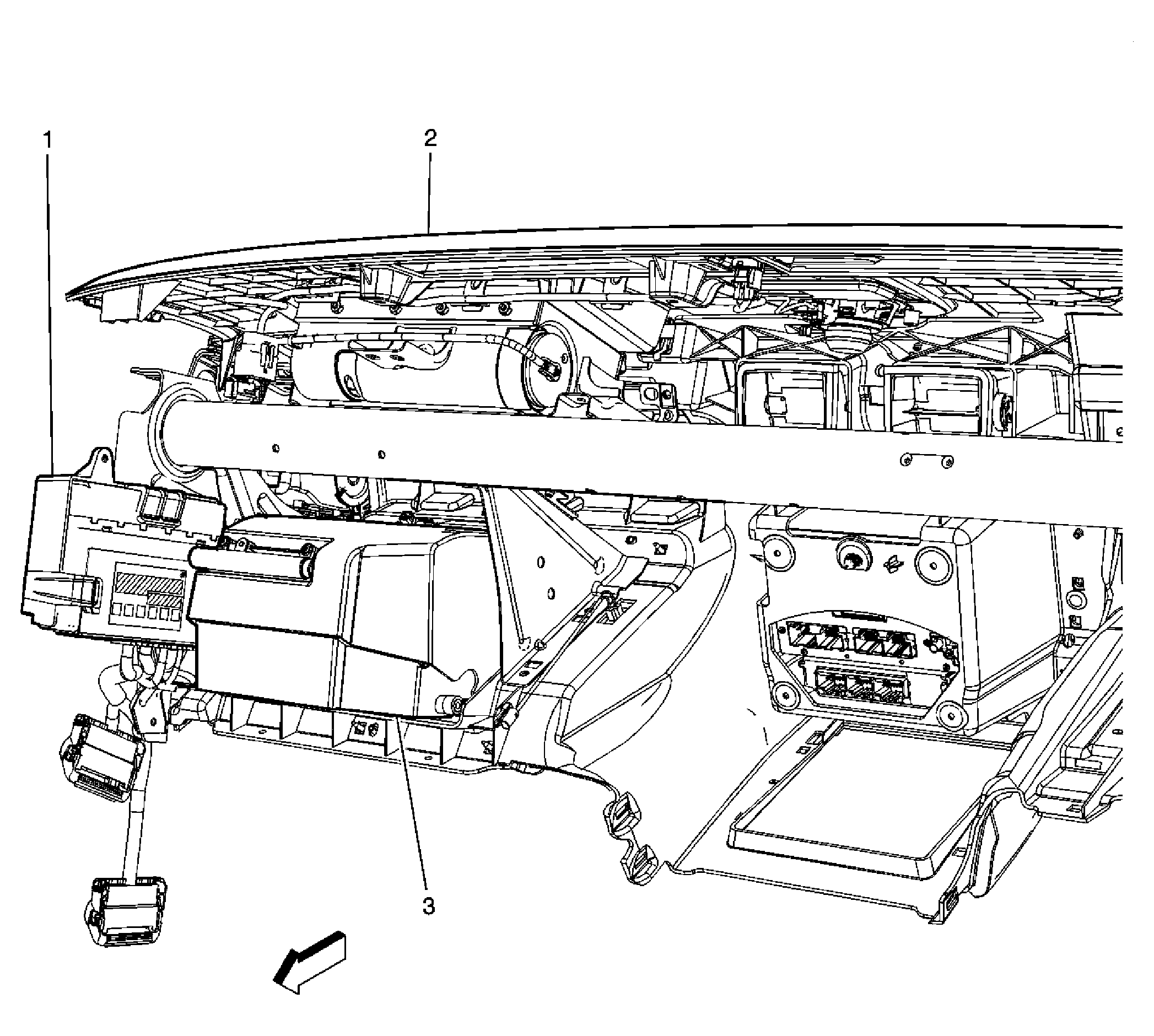 1
2
3