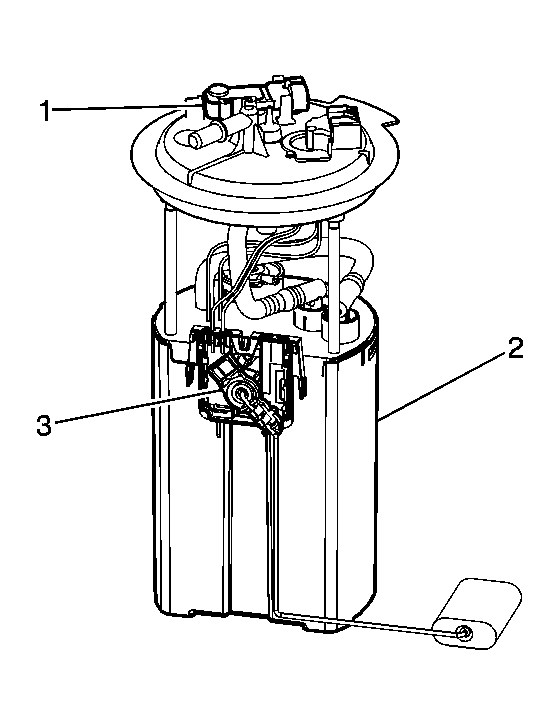 1
2
3