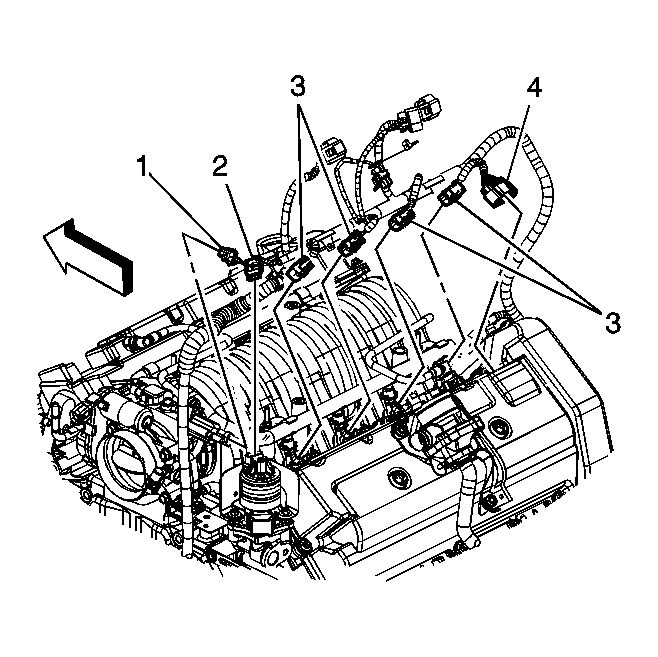 3
4
1
2
3