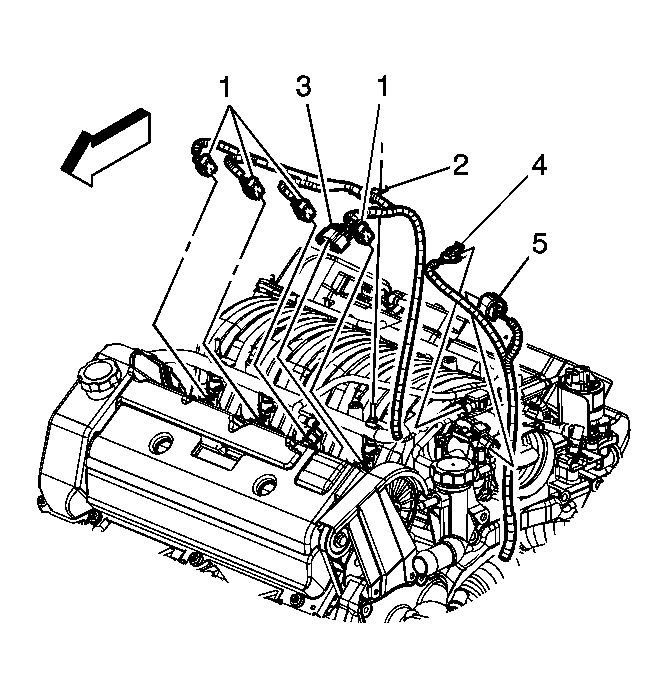 1
3
1
2
4
5