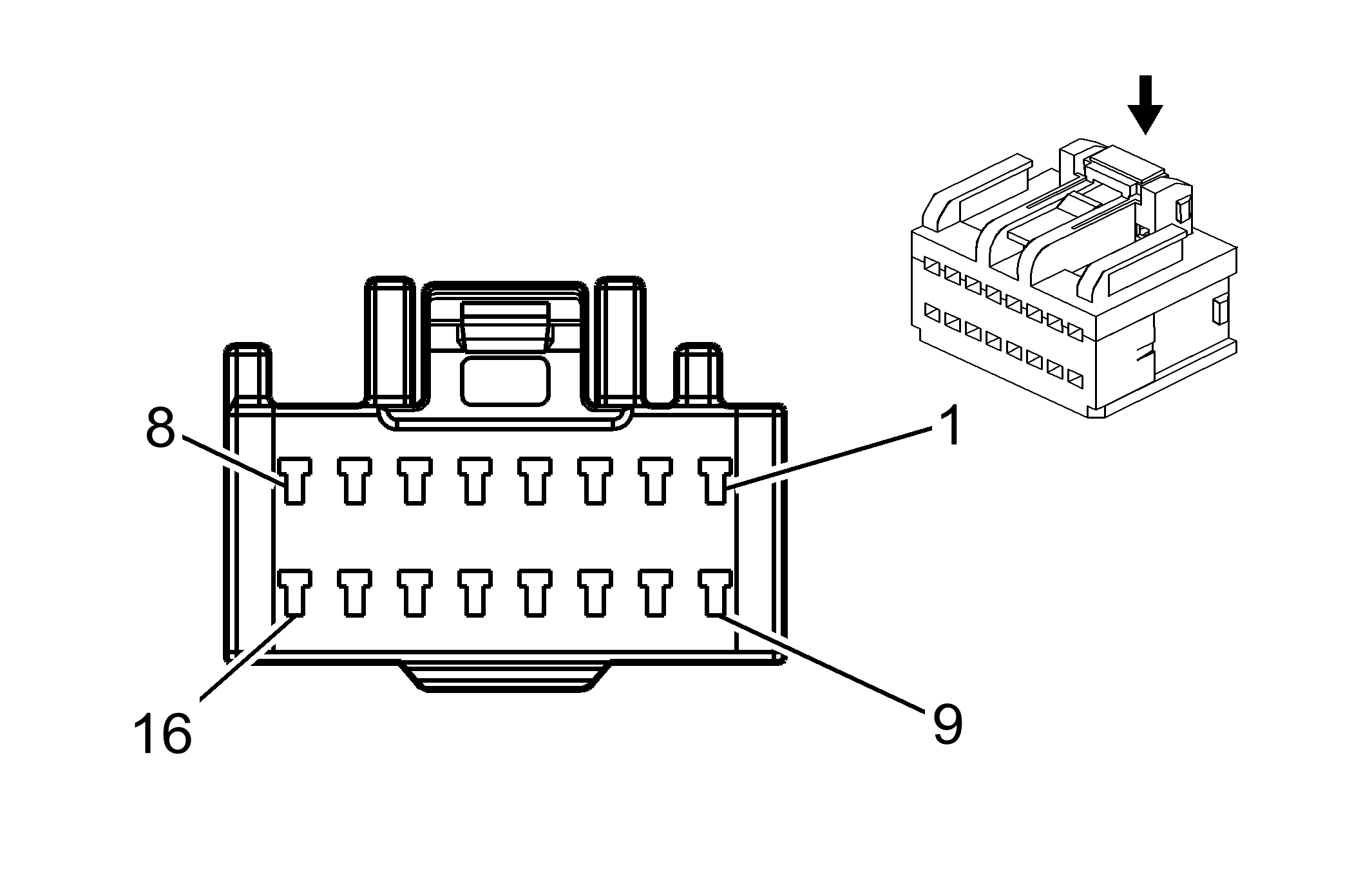 8
1
16
9