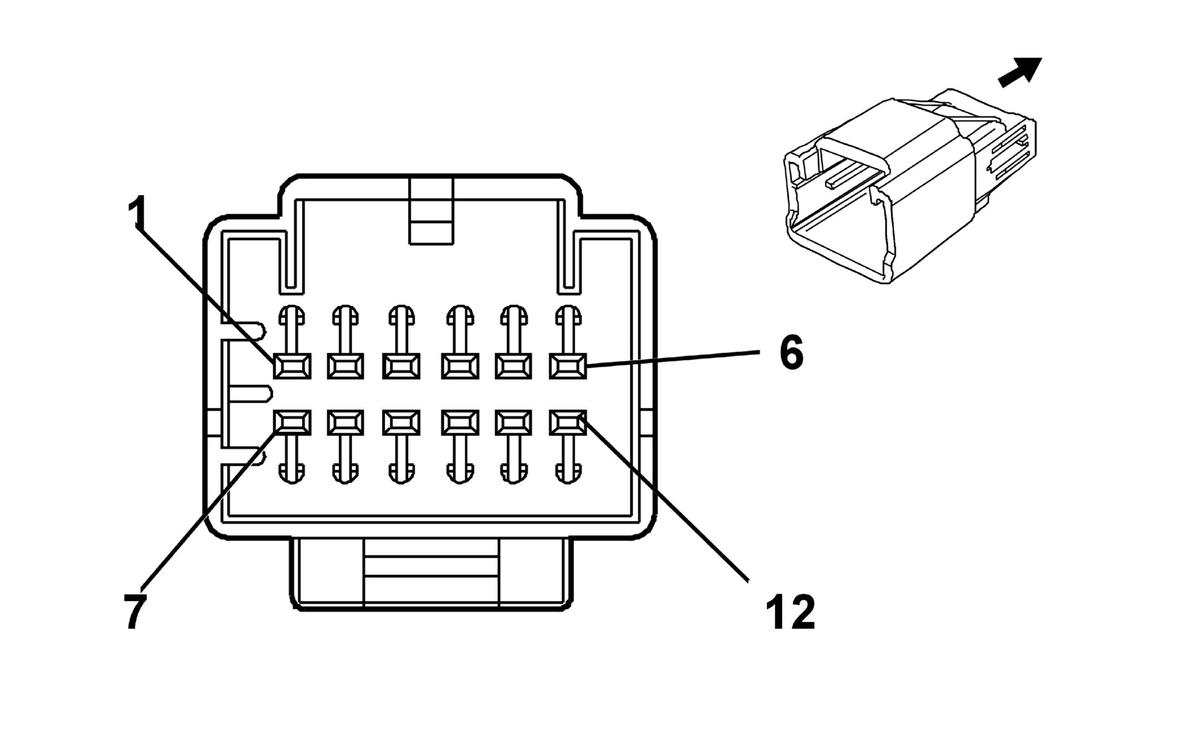 1
6
7
12