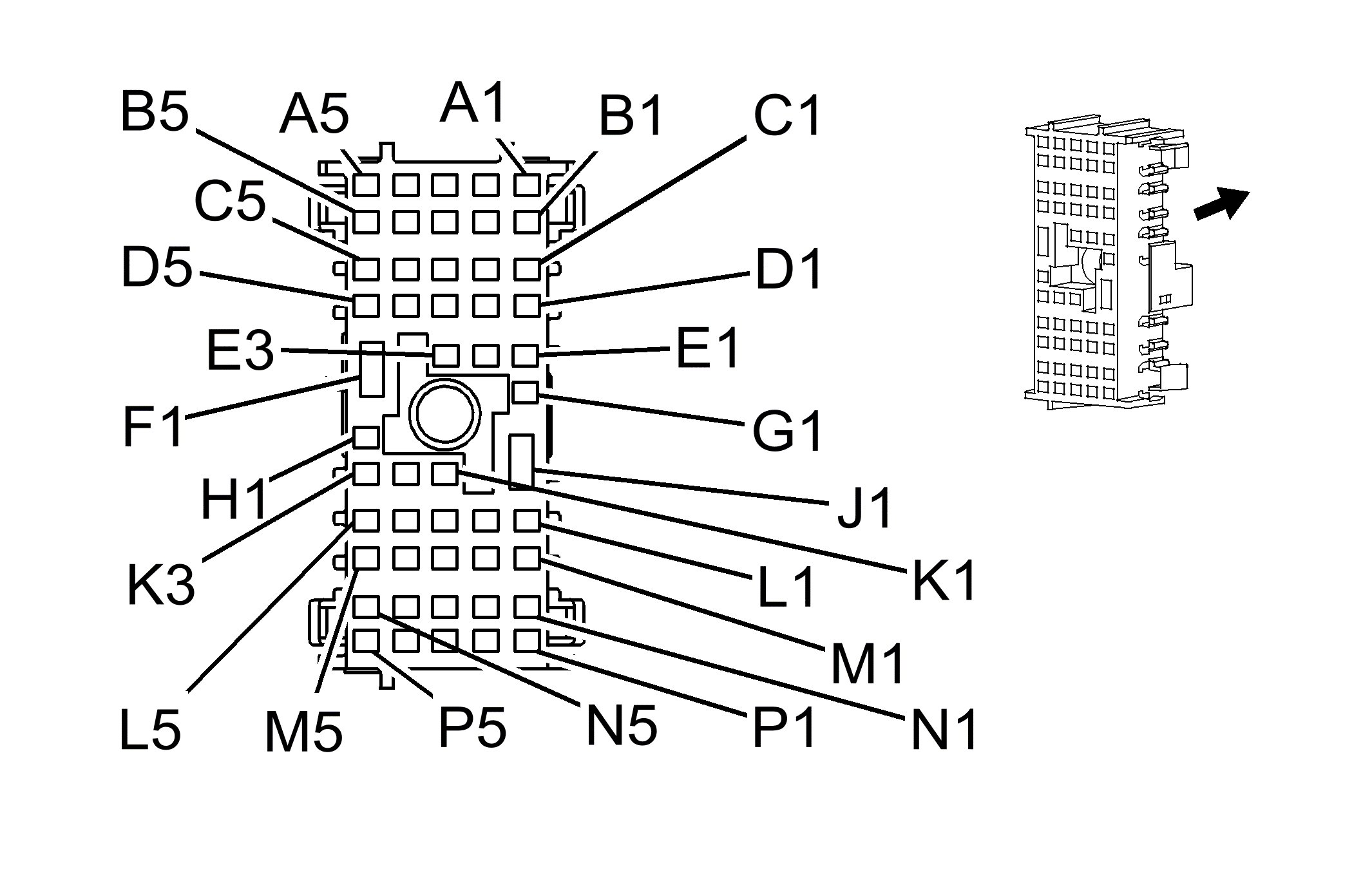 B5
A5
A1
B1
C1
C5
D5
D1
E3
E1
F1
G1
H1
J1
K3
K1
L1
M1
L5
M5
P5
N5
P1
N1