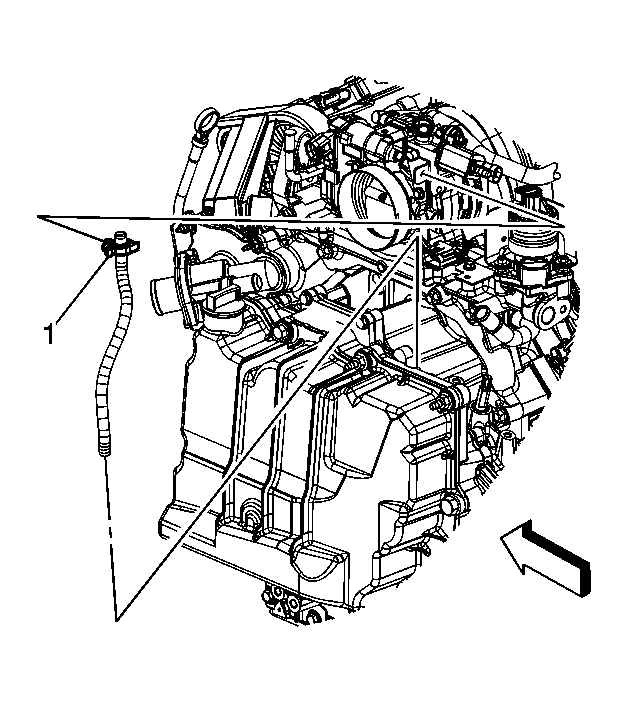 1