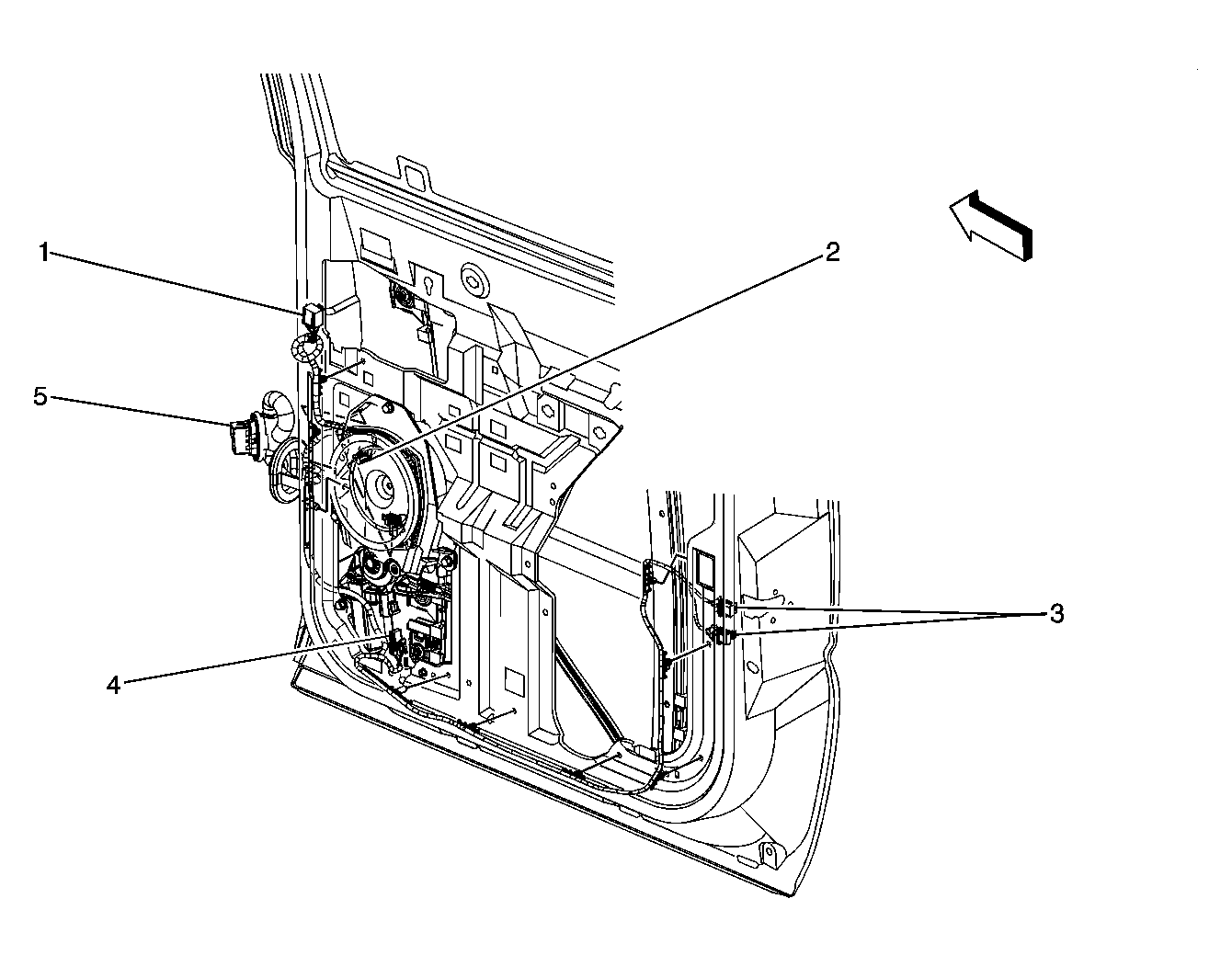 1
2
5
3
4