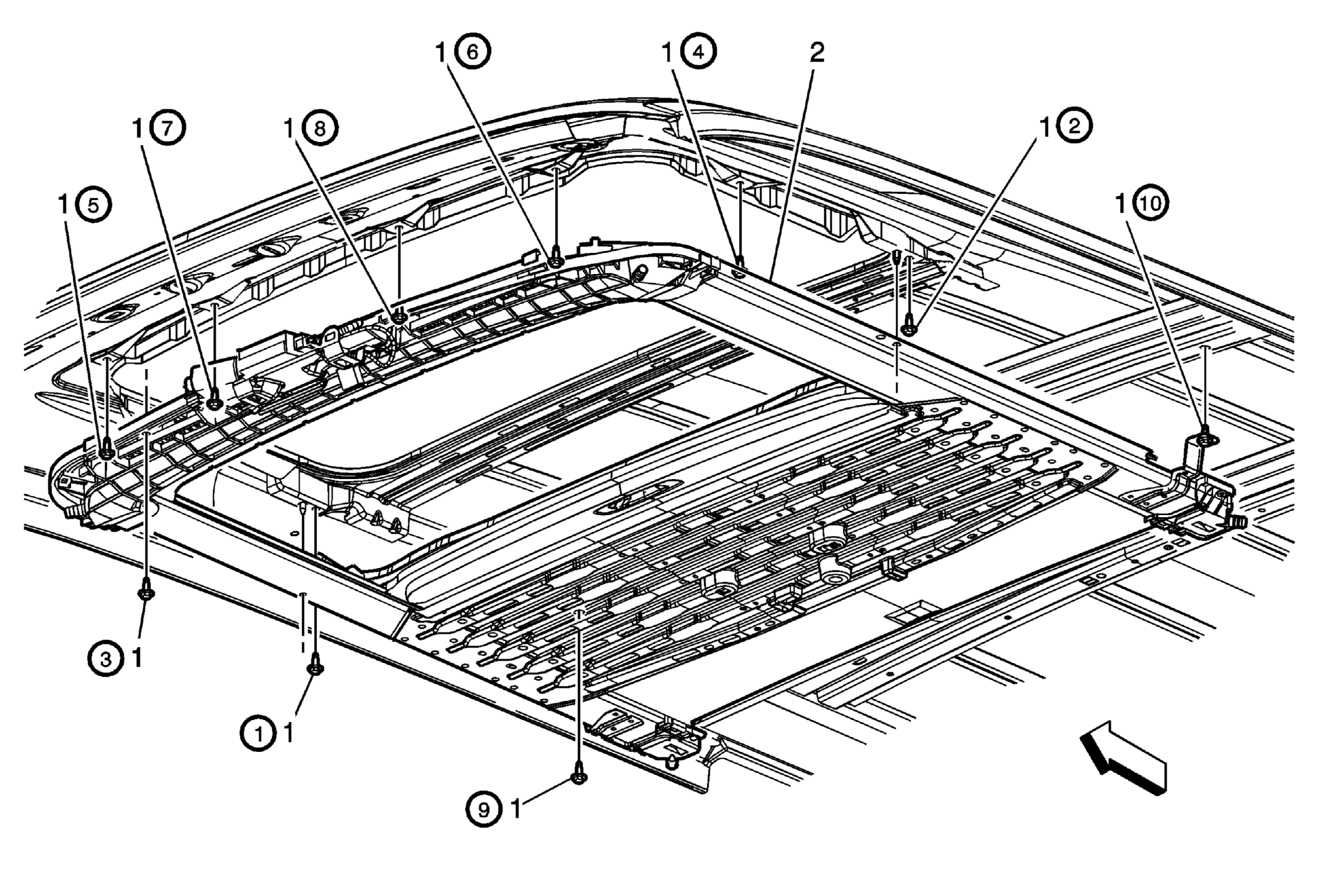 1 6
1 4
2
1 7
1 8
1 2
1 5
1 10
3 1
1 1
9 1